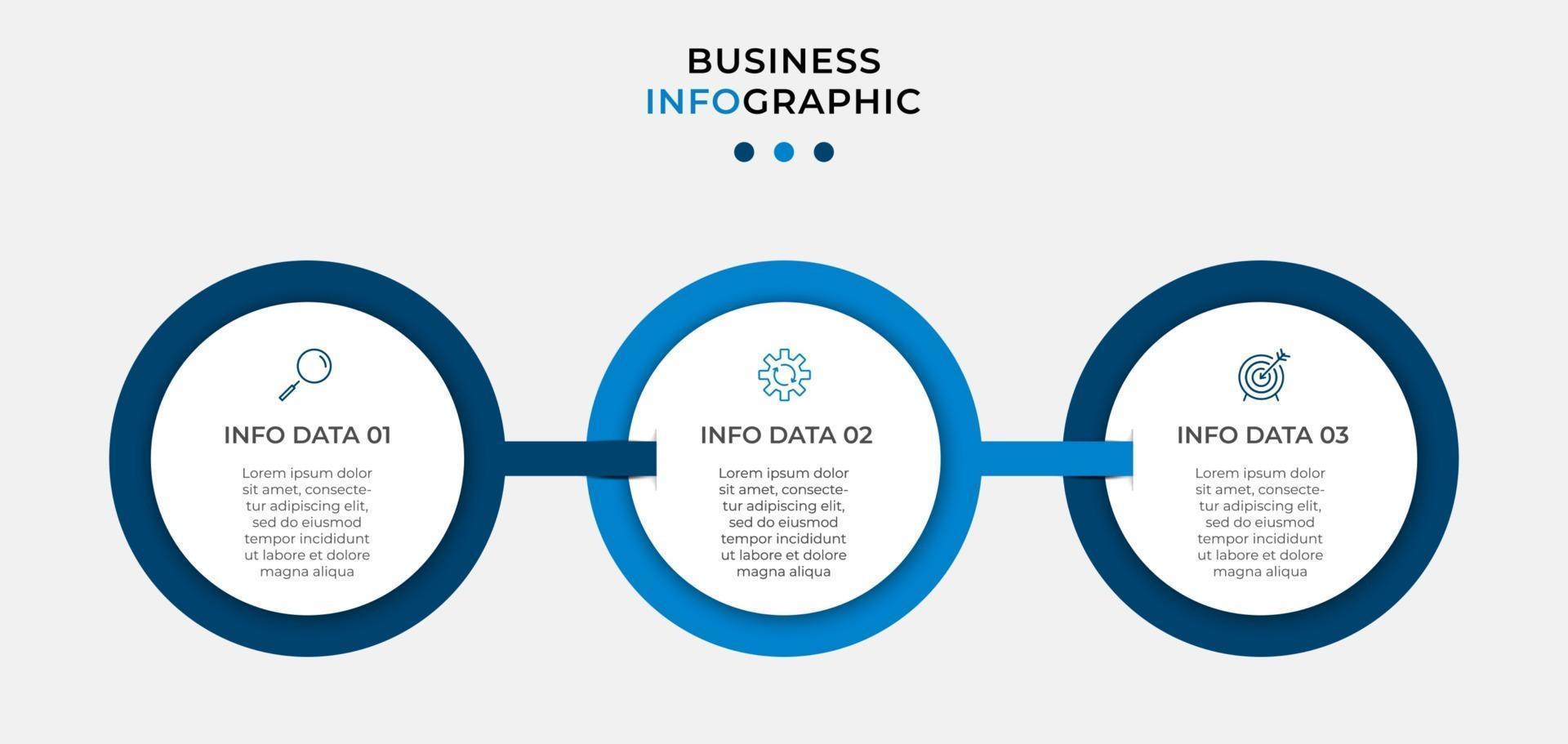 BUSINESS
INFOGRAPHIC

INFO DATA 01

Lorem ipsum dolor sit amet, consectetur adipiscing elit, sed do eiusmod tempor incididunt ut labore et dolore magna aliqua

INFO DATA 02

Lorem ipsum dolor sit amet, consectetur adipiscing elit, sed do eiusmod tempor incididunt ut labore et dolore magna aliqua

INFO DATA 03

Lorem ipsum dolor sit amet, consectetur adipiscing elit, sed do eiusmod tempor incididunt ut labore et dolore magna aliqua