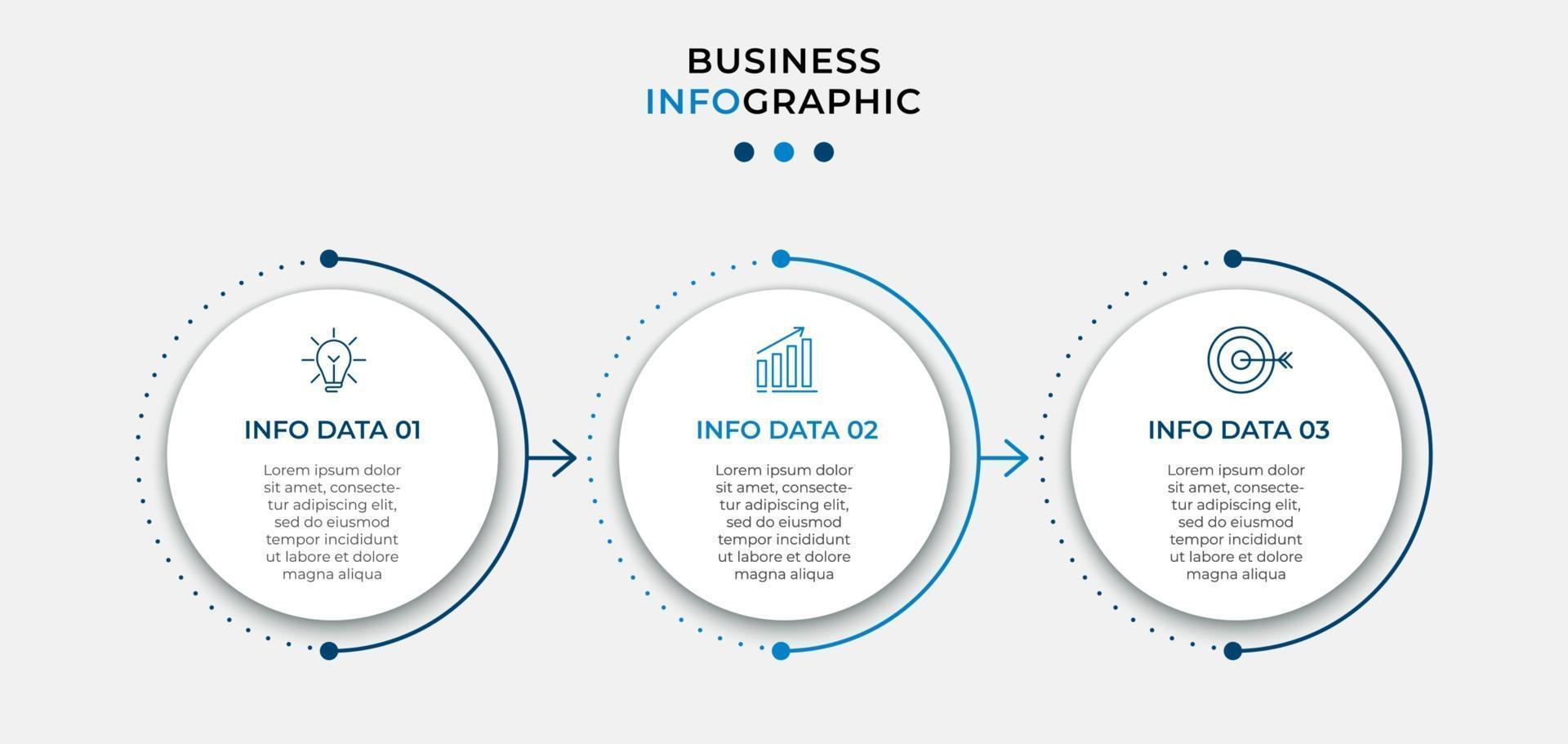 BUSINESS
INFOGRAPHIC

INFO DATA 01

Lorem ipsum dolor sit amet, consectetur adipiscing elit, sed do eiusmod tempor incididunt ut labore et dolore magna aliqua

INFO DATA 02

Lorem ipsum dolor sit amet, consectetur adipiscing elit, sed do eiusmod tempor incididunt ut labore et dolore magna aliqua

INFO DATA 03

Lorem ipsum dolor sit amet, consectetur adipiscing elit, sed do eiusmod tempor incididunt ut labore et dolore magna aliqua