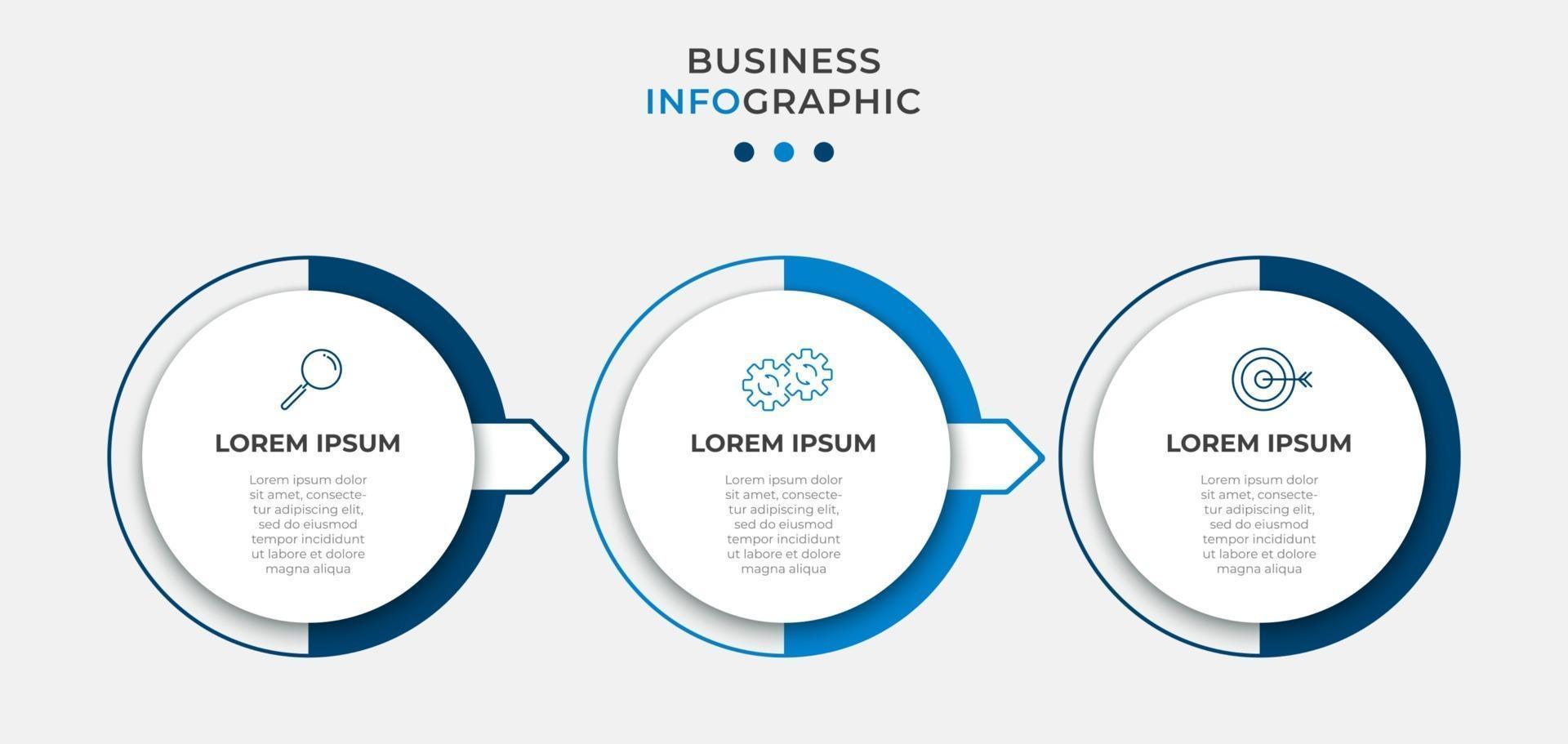 BUSINESS
INFOGRAPHIC

LOREM IPSUM

Lorem ipsum dolor sit amet, consectetur adipiscing elit, sed do eiusmod tempor incididunt ut labore et dolore magna aliqua

LOREM IPSUM

Lorem ipsum dolor sit amet, consectetur adipiscing elit, sed do eiusmod tempor incididunt ut labore et dolore magna aliqua

LOREM IPSUM

Lorem ipsum dolor sit amet, consectetur adipiscing elit, sed do eiusmod tempor incididunt ut labore et dolore magna aliqua