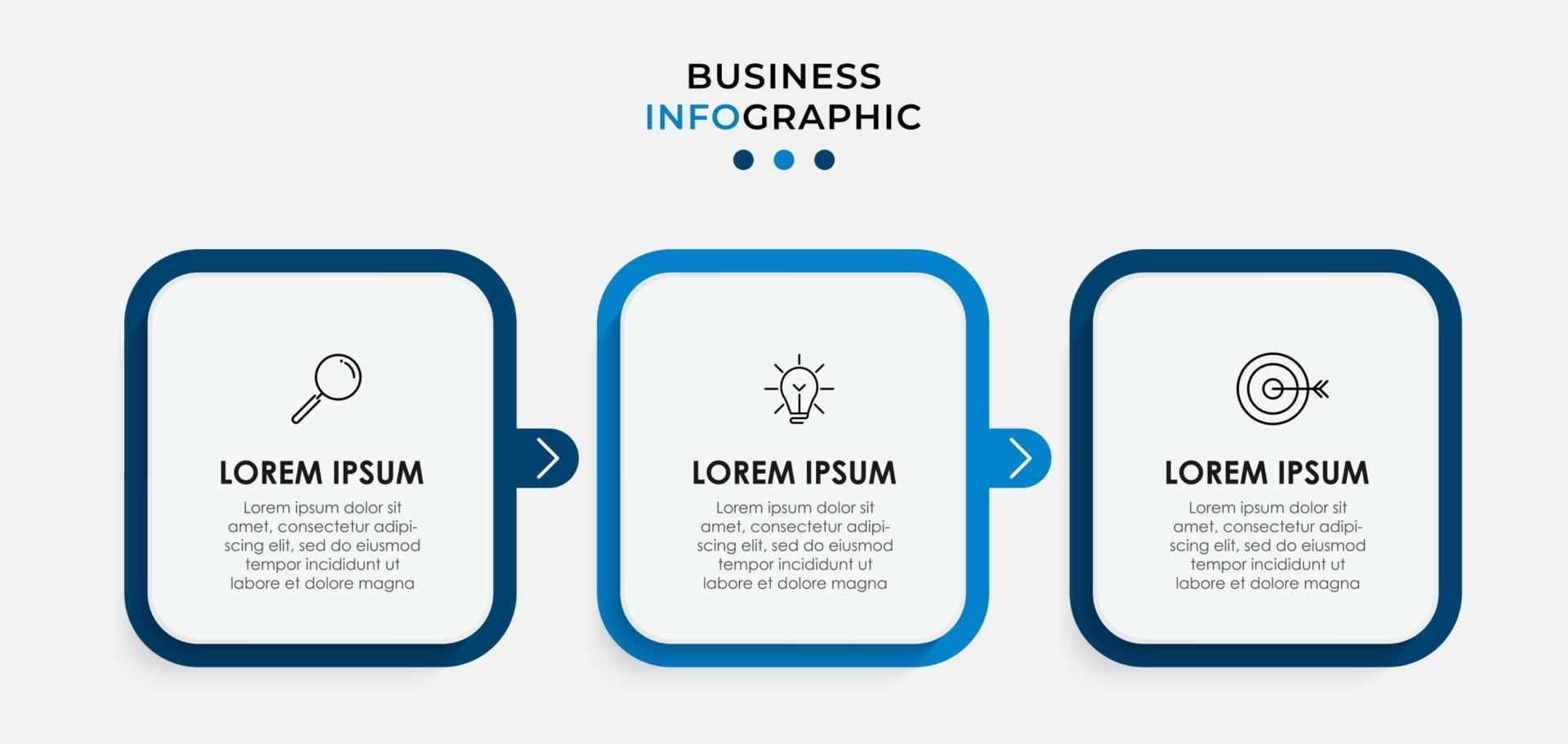 BUSINESS
INFOGRAPHIC

LOREM IPSUM
Lorem ipsum dolor sit amet, consectetur adipiscing elit, sed do eiusmod tempor incididunt ut labore et dolore magna

LOREM IPSUM
Lorem ipsum dolor sit amet, consectetur adipiscing elit, sed do eiusmod tempor incididunt ut labore et dolore magna

LOREM IPSUM
Lorem ipsum dolor sit amet, consectetur adipiscing elit, sed do eiusmod tempor incididunt ut labore et dolore magna