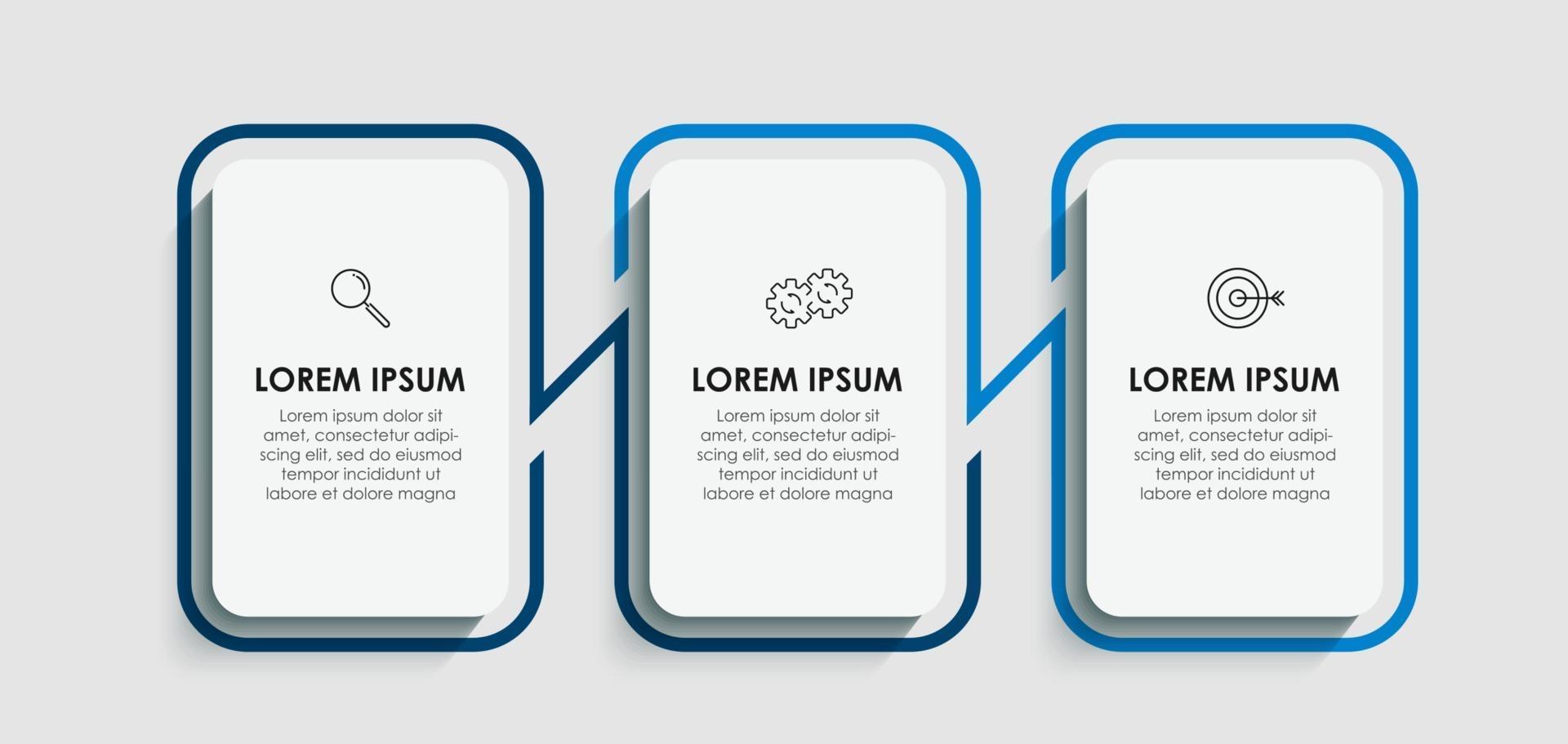 LOREM IPSUM

Lorem ipsum dolor sit amet, consectetur adipiscing elit, sed do eiusmod tempor incididunt ut labore et dolore magna

LOREM IPSUM

Lorem ipsum dolor sit amet, consectetur adipiscing elit, sed do eiusmod tempor incididunt ut labore et dolore magna

LOREM IPSUM

Lorem ipsum dolor sit amet, consectetur adipiscing elit, sed do eiusmod tempor incididunt ut labore et dolore magna