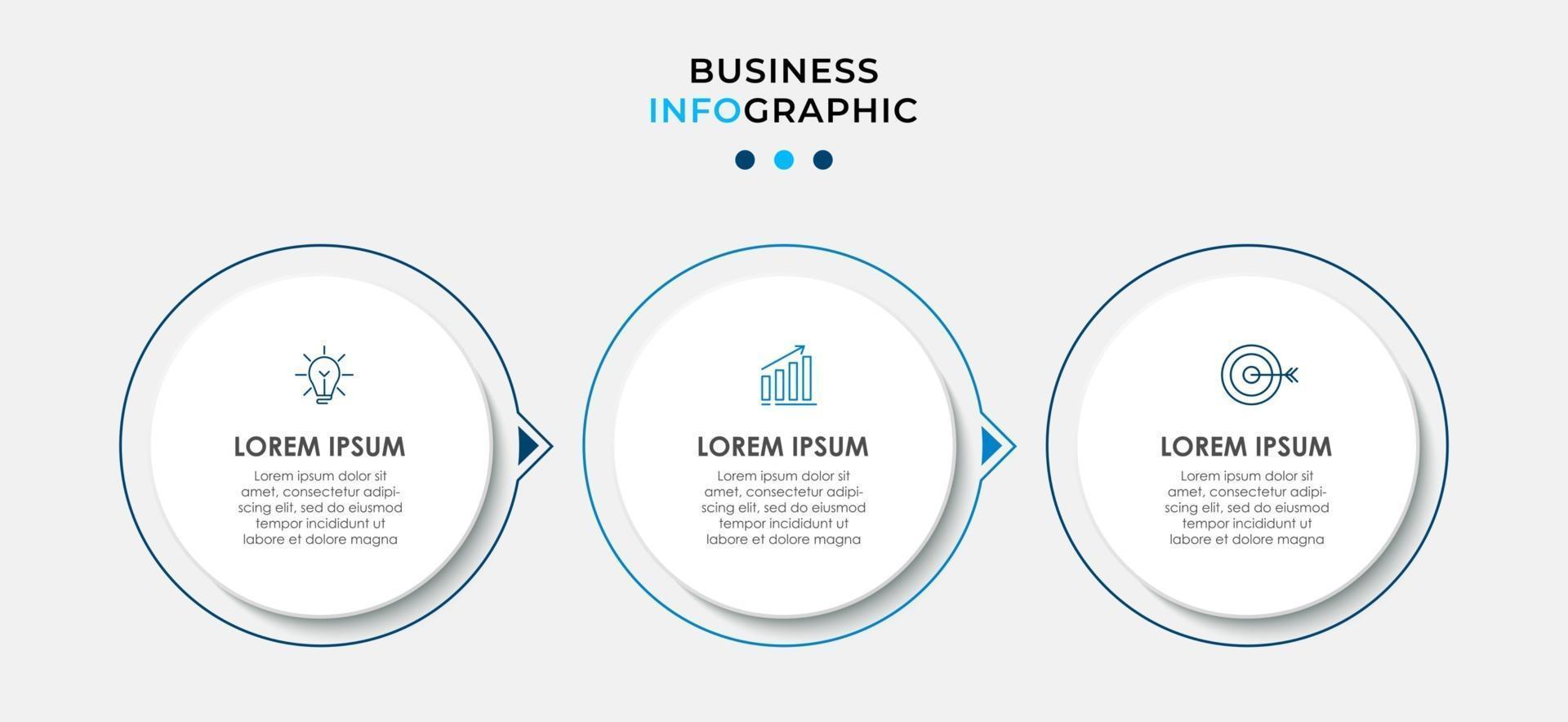 BUSINESS
INFOGRAPHIC

LOREM IPSUM
Lorem ipsum dolor sit amet, consectetur adipiscing elit, sed do eiusmod tempor incididunt ut labore et dolore magna

LOREM IPSUM
Lorem ipsum dolor sit amet, consectetur adipiscing elit, sed do eiusmod tempor incididunt ut labore et dolore magna

LOREM IPSUM
Lorem ipsum dolor sit amet, consectetur adipiscing elit, sed do eiusmod tempor incididunt ut labore et dolore magna