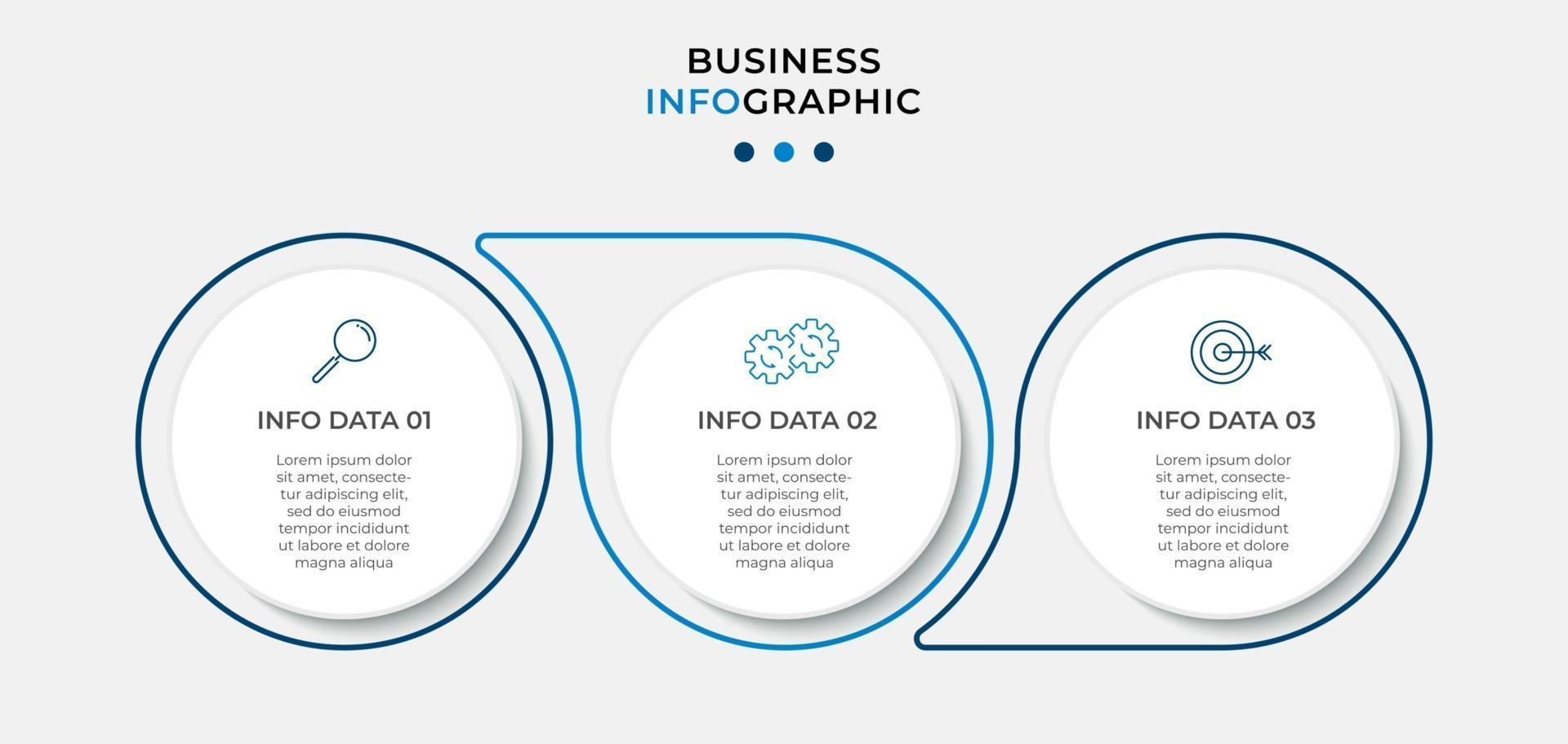 BUSINESS
INFOGRAPHIC

INFO DATA 01

Lorem ipsum dolor sit amet, consectetur adipiscing elit, sed do eiusmod tempor incididunt ut labore et dolore magna aliqua

INFO DATA 02

Lorem ipsum dolor sit amet, consectetur adipiscing elit, sed do eiusmod tempor incididunt ut labore et dolore magna aliqua

INFO DATA 03

Lorem ipsum dolor sit amet, consectetur adipiscing elit, sed do eiusmod tempor incididunt ut labore et dolore magna aliqua