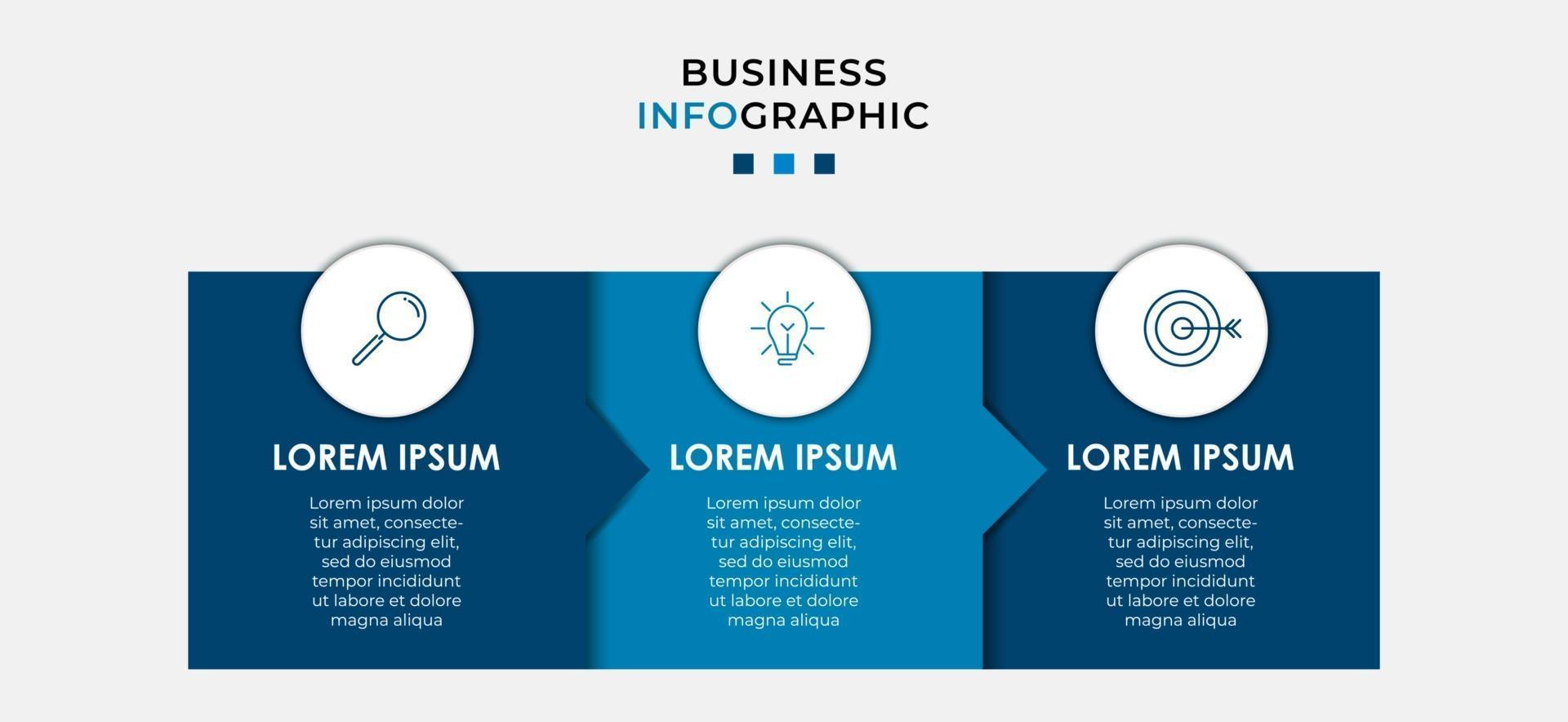 BUSINESS
INFOGRAPHIC

LOREM IPSUM

Lorem ipsum dolor sit amet, consectetur adipiscing elit, sed do eiusmod tempor incididunt ut labore et dolore magna aliqua

LOREM IPSUM

Lorem ipsum dolor sit amet, consectetur adipiscing elit, sed do eiusmod tempor incididunt ut labore et dolore magna aliqua

LOREM IPSUM

Lorem ipsum dolor sit amet, consectetur adipiscing elit, sed do eiusmod tempor incididunt ut labore et dolore magna aliqua