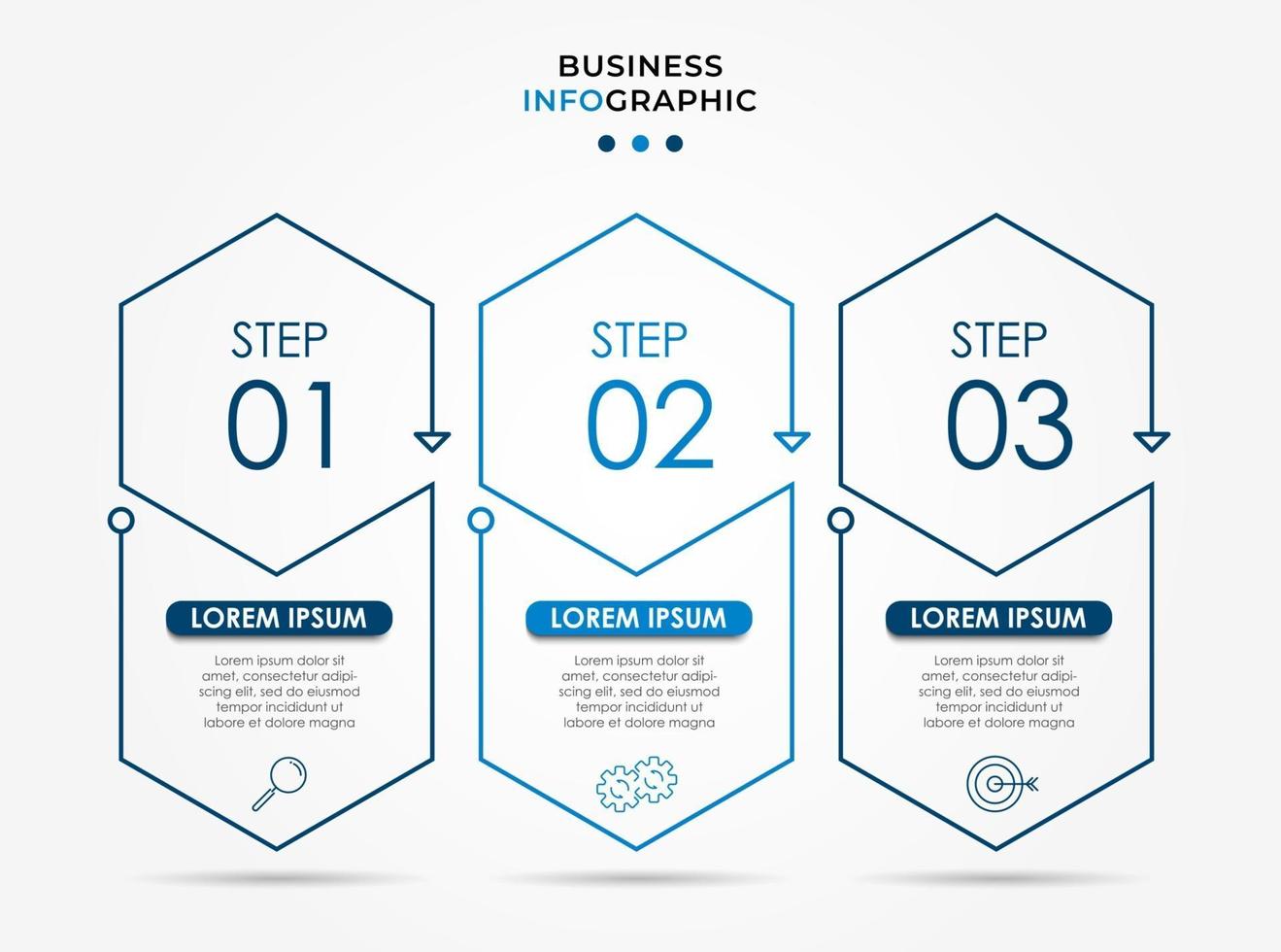 BUSINESS
INFOGRAPHIC

STEP
01

LOREM IPSUM

Lorem ipsum dolor sit amet, consectetur adipiscing elit, sed do eiusmod tempor incididunt ut labore et dolore magna

STEP
02

LOREM IPSUM

Lorem ipsum dolor sit amet, consectetur adipiscing elit, sed do eiusmod tempor incididunt ut labore et dolore magna

STEP
03

LOREM IPSUM

Lorem ipsum dolor sit amet, consectetur adipiscing elit, sed do eiusmod tempor incididunt ut labore et dolore magna