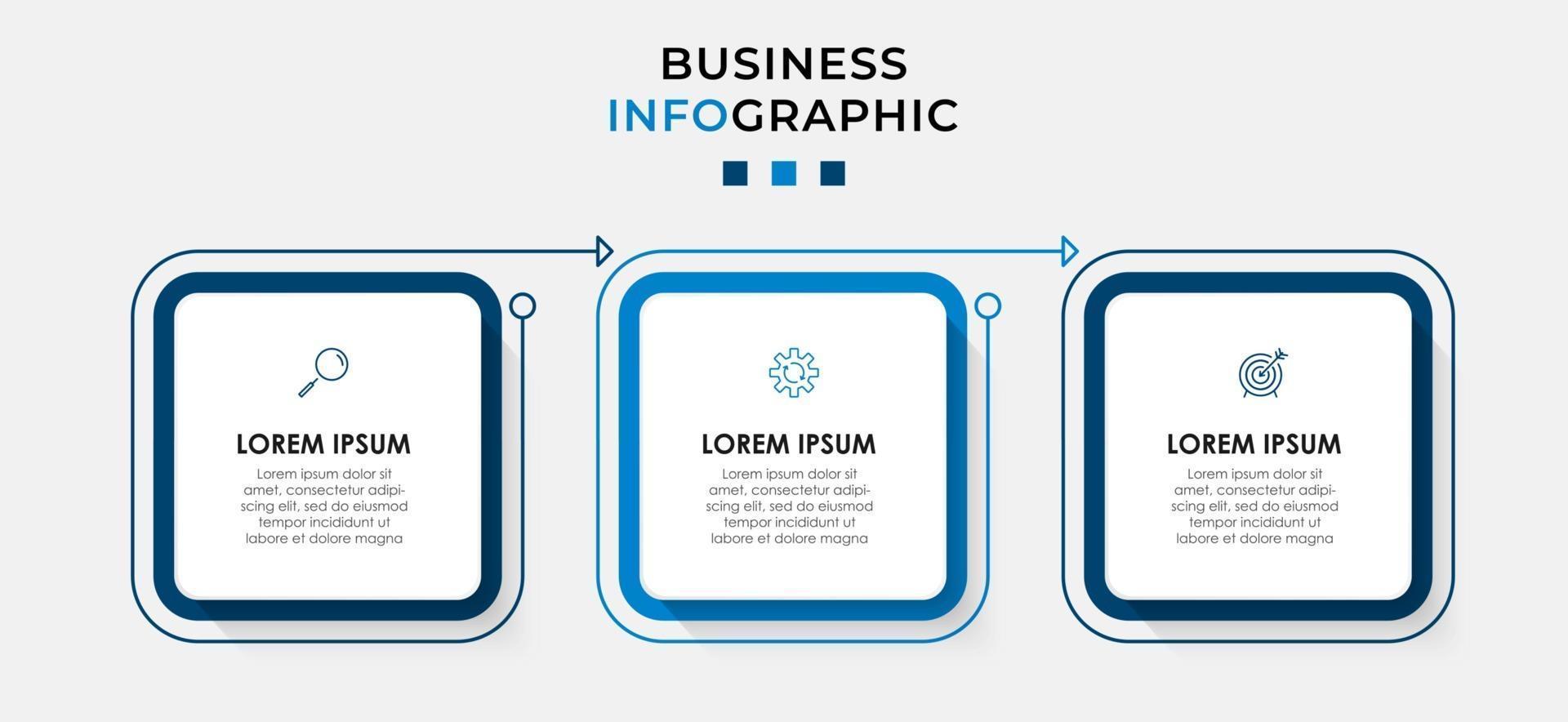 BUSINESS
INFOGRAPHIC

LOREM IPSUM
Lorem ipsum dolor sit amet, consectetur adipiscing elit, sed do eiusmod tempor incididunt ut labore et dolore magna

LOREM IPSUM
Lorem ipsum dolor sit amet, consectetur adipiscing elit, sed do eiusmod tempor incididunt ut labore et dolore magna

LOREM IPSUM
Lorem ipsum dolor sit amet, consectetur adipiscing elit, sed do eiusmod tempor incididunt ut labore et dolore magna