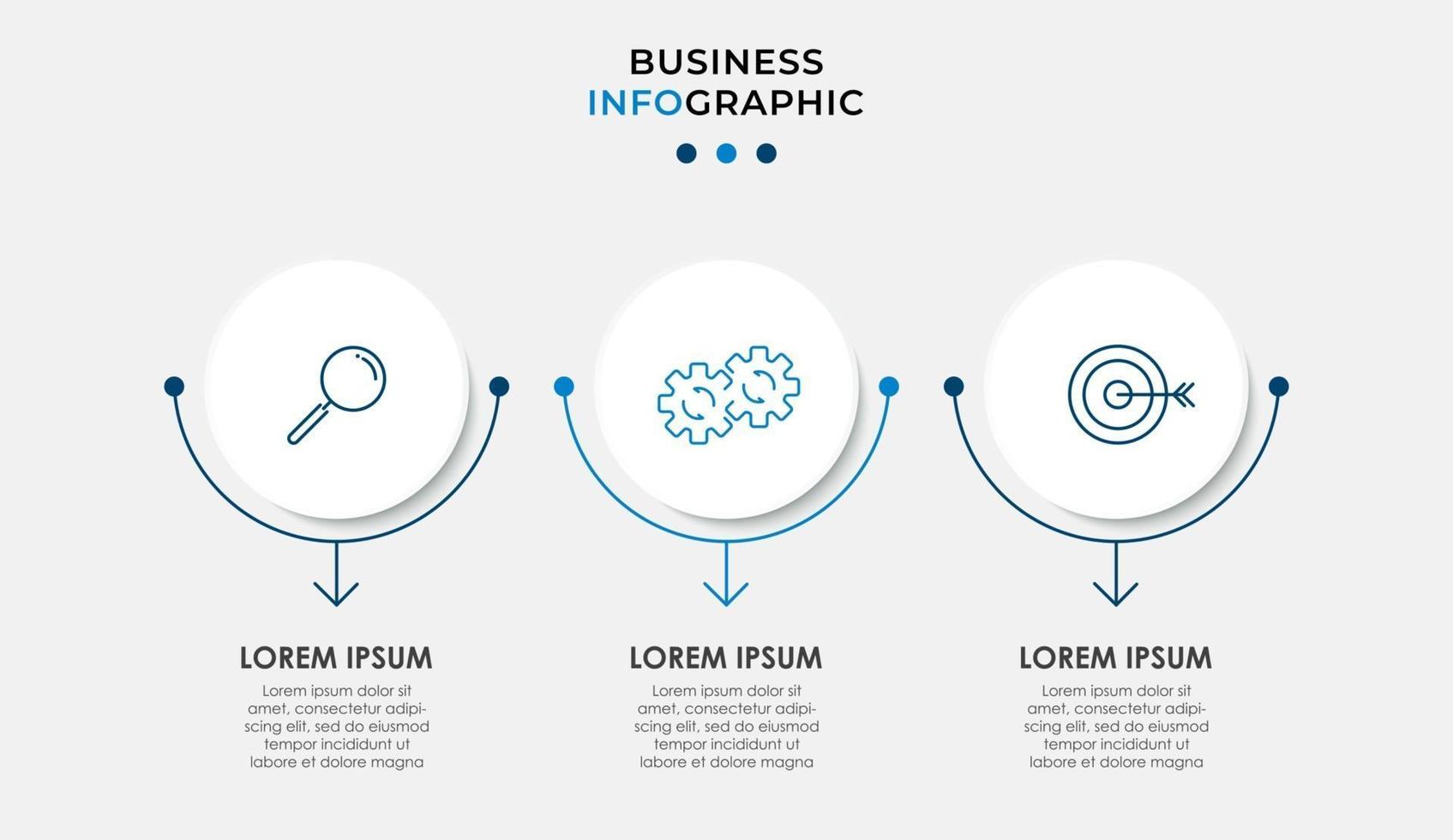 BUSINESS
INFOGRAPHIC

LOREM IPSUM

Lorem ipsum dolor sit amet, consectetur adipiscing elit, sed do eiusmod tempor incididunt ut labore et dolore magna

LOREM IPSUM

Lorem ipsum dolor sit amet, consectetur adipiscing elit, sed do eiusmod tempor incididunt ut labore et dolore magna

LOREM IPSUM

Lorem ipsum dolor sit amet, consectetur adipiscing elit, sed do eiusmod tempor incididunt ut labore et dolore magna