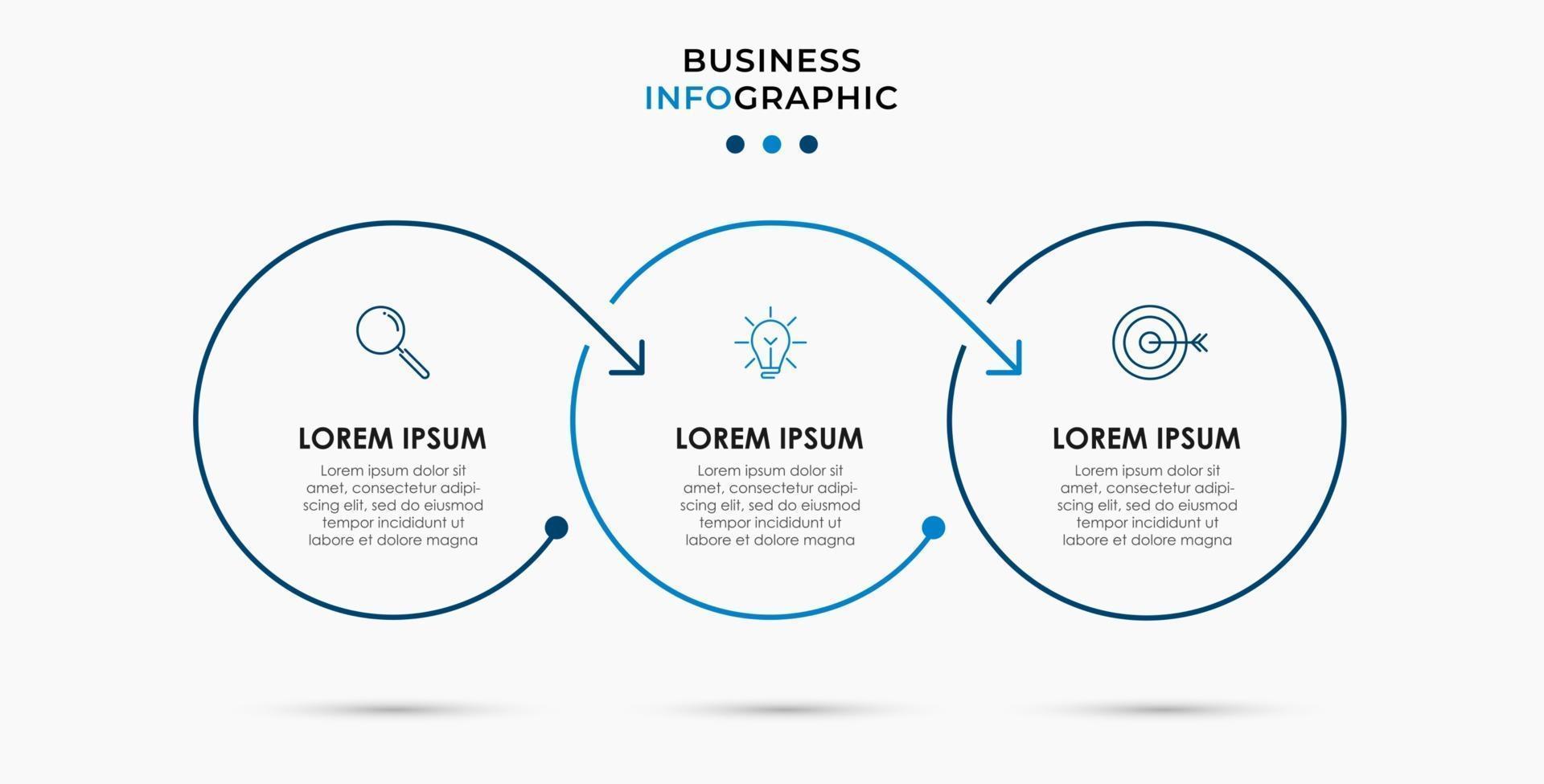 BUSINESS
INFOGRAPHIC

LOREM IPSUM

Lorem ipsum dolor sit amet, consectetur adipiscing elit, sed do eiusmod tempor incididunt ut labore et dolore magna

LOREM IPSUM

Lorem ipsum dolor sit amet, consectetur adipiscing elit, sed do eiusmod tempor incididunt ut labore et dolore magna

LOREM IPSUM

Lorem ipsum dolor sit amet, consectetur adipiscing elit, sed do eiusmod tempor incididunt ut labore et dolore magna