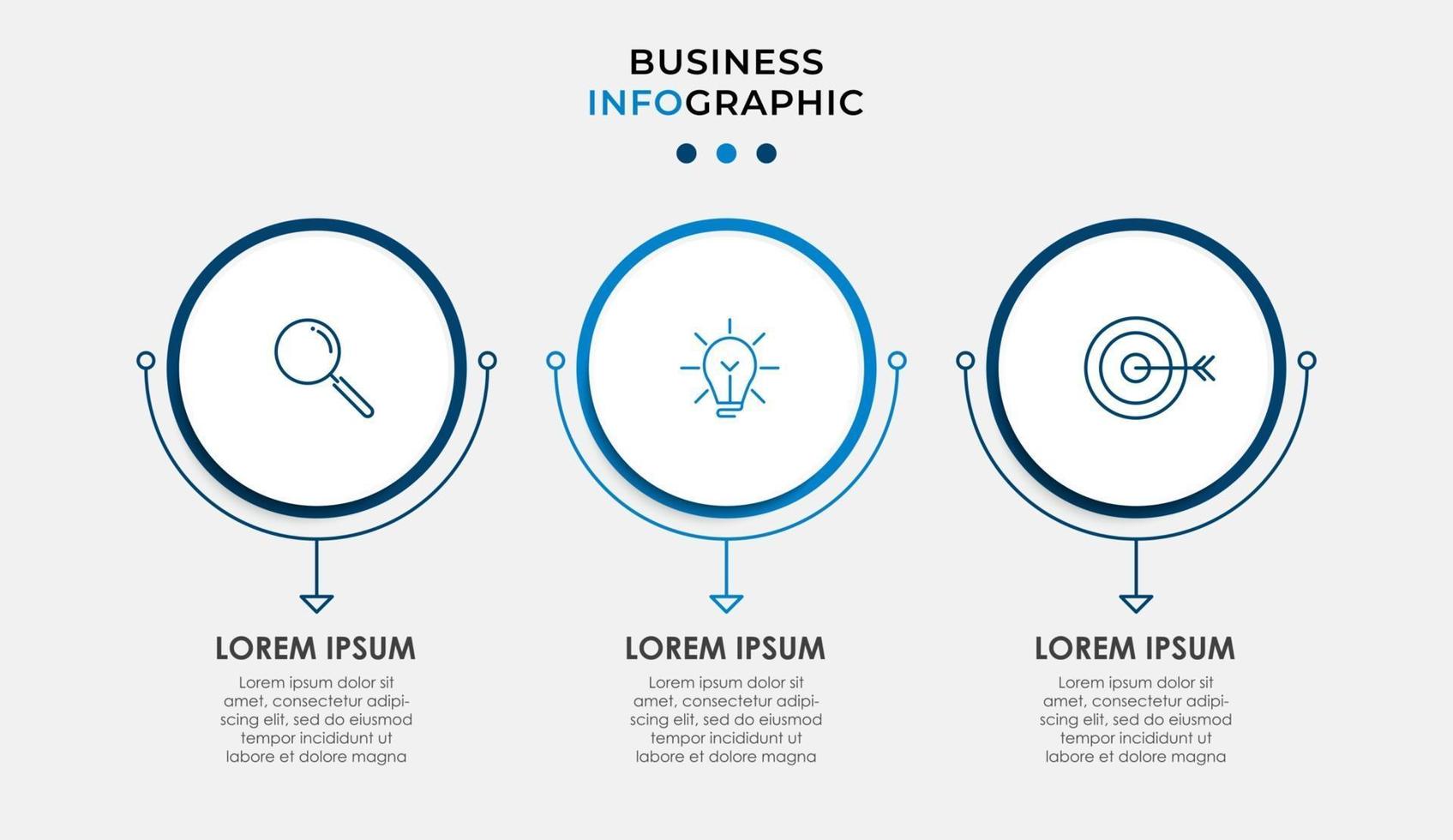 BUSINESS
INFOGRAPHIC

LOREM IPSUM

Lorem ipsum dolor sit amet, consectetur adipiscing elit, sed do eiusmod tempor incididunt ut labore et dolore magna

LOREM IPSUM

Lorem ipsum dolor sit amet, consectetur adipiscing elit, sed do eiusmod tempor incididunt ut labore et dolore magna

LOREM IPSUM

Lorem ipsum dolor sit amet, consectetur adipiscing elit, sed do eiusmod tempor incididunt ut labore et dolore magna