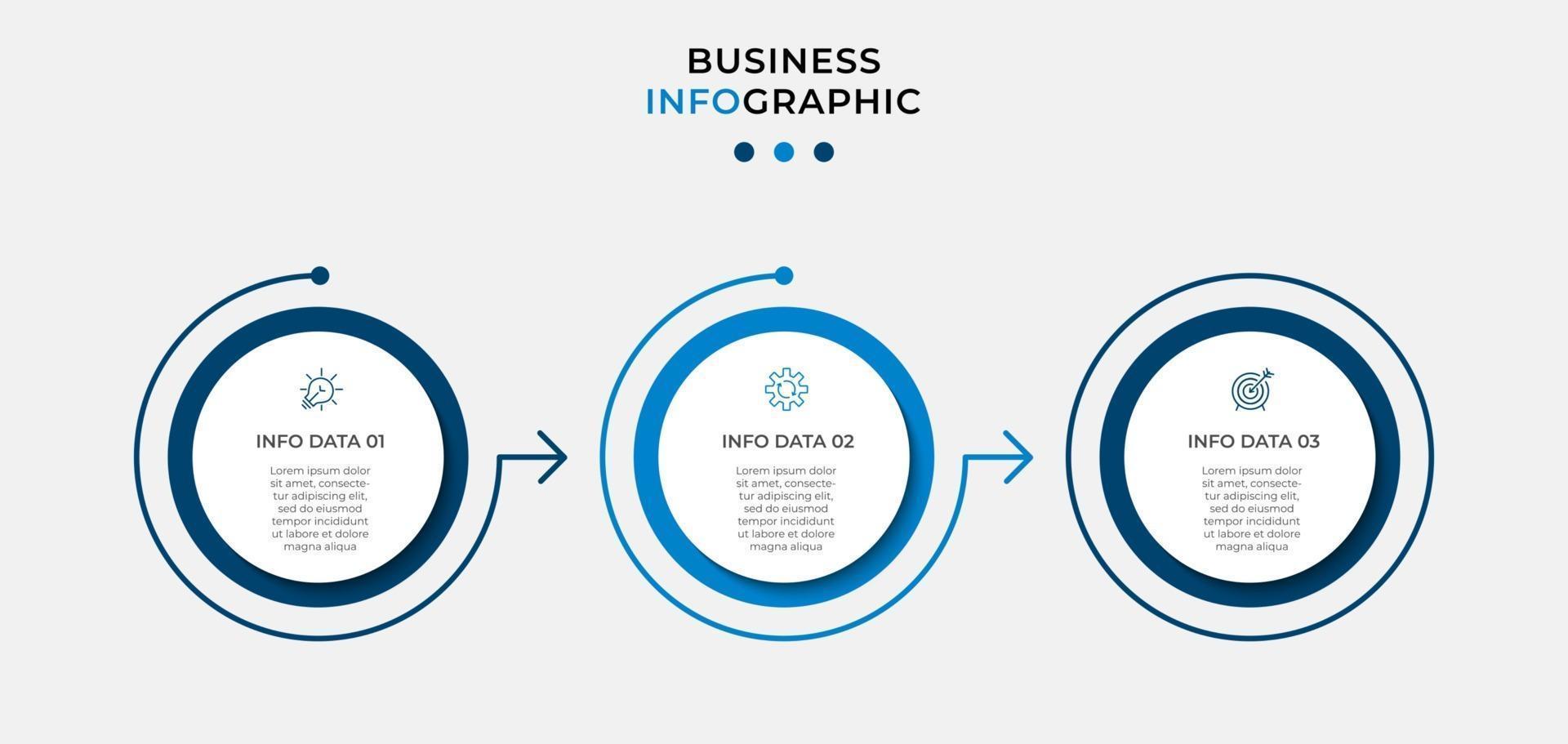 BUSINESS
INFOGRAPHIC

INFO DATA 01

Lorem ipsum dolor sit amet, consectetur adipiscing elit, sed do eiusmod tempor incididunt ut labore et dolore magna aliqua

INFO DATA 02

Lorem ipsum dolor sit amet, consectetur adipiscing elit, sed do eiusmod tempor incididunt ut labore et dolore magna aliqua

INFO DATA 03

Lorem ipsum dolor sit amet, consectetur adipiscing elit, sed do eiusmod tempor incididunt ut labore et dolore magna aliqua