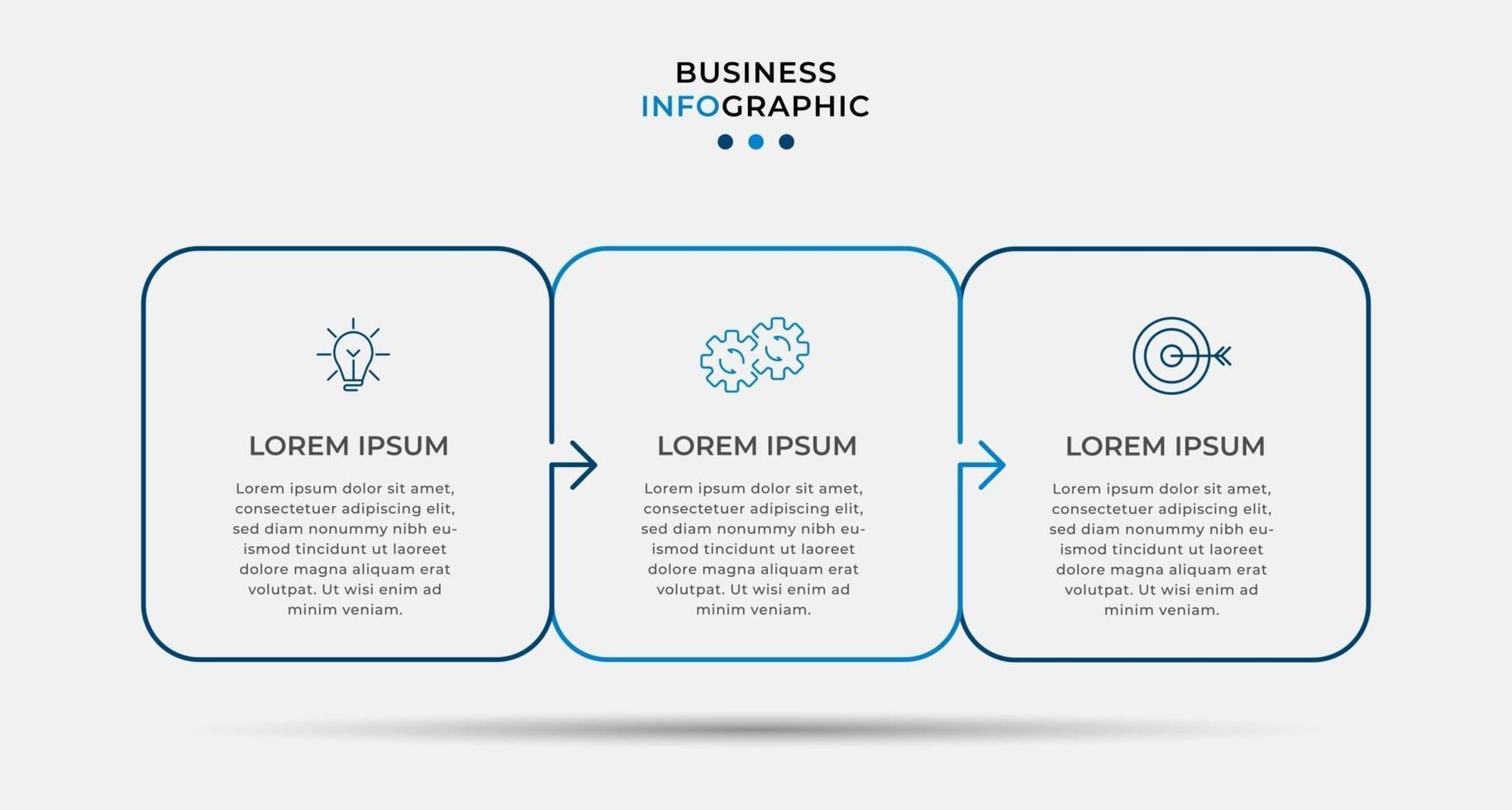 BUSINESS
INFOGRAPHIC

LOREM IPSUM

Lorem ipsum dolor sit amet, consectetuer adipiscing elit, sed diam nonummy nibh euismod tincidunt ut laoreet dolore magna aliquam erat volutpat. Ut wisi enim ad minim veniam.

LOREM IPSUM

Lorem ipsum dolor sit amet, consectetuer adipiscing elit, sed diam nonummy nibh euismod tincidunt ut laoreet dolore magna aliquam erat volutpat. Ut wisi enim ad minim veniam.

LOREM IPSUM

Lorem ipsum dolor sit amet, consectetuer adipiscing elit, sed diam nonummy nibh euismod tincidunt ut laoreet dolore magna aliquam erat volutpat. Ut wisi enim ad minim veniam.