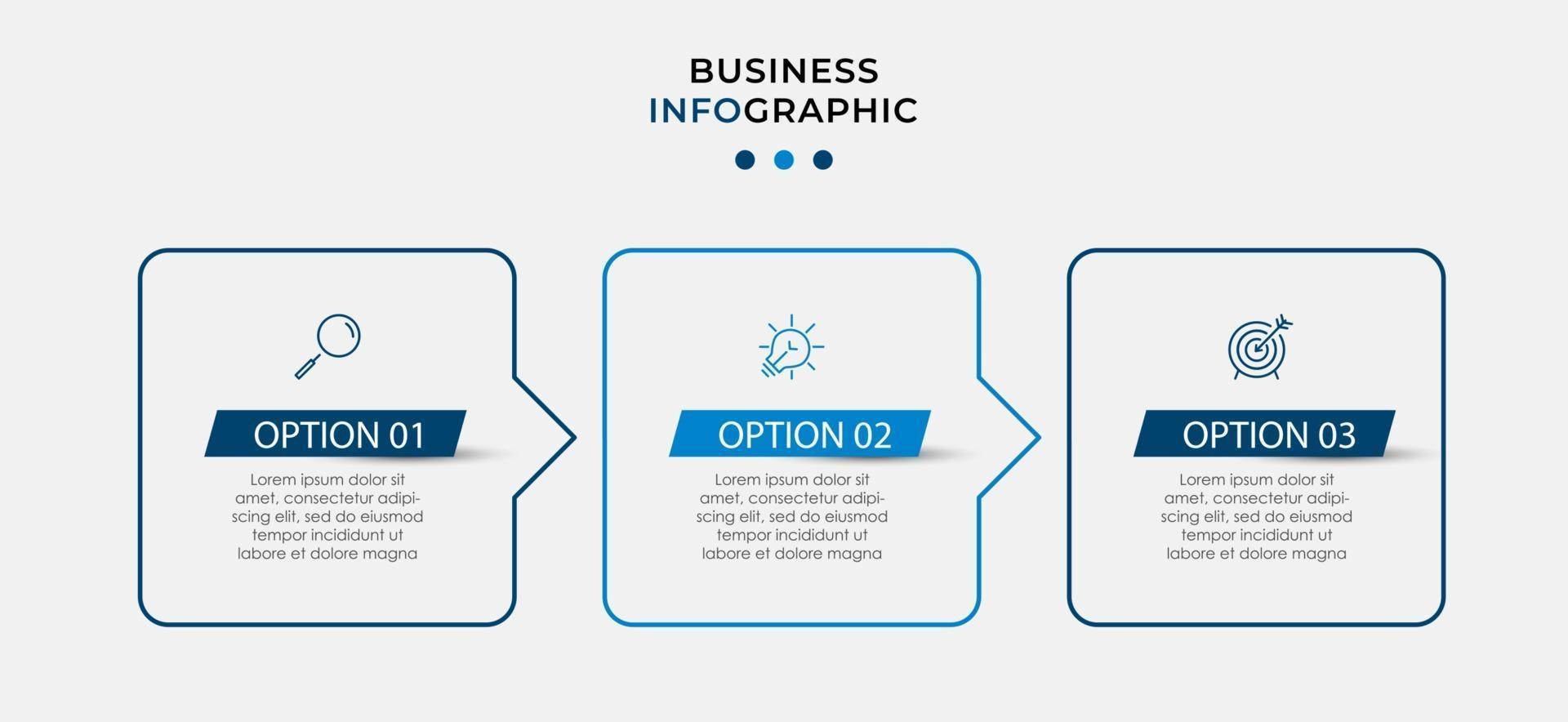 BUSINESS
INFOGRAPHIC

OPTION 01

Lorem ipsum dolor sit amet, consectetur adipiscing elit, sed do eiusmod tempor incididunt ut labore et dolore magna

OPTION 02

Lorem ipsum dolor sit amet, consectetur adipiscing elit, sed do eiusmod tempor incididunt ut labore et dolore magna

OPTION 03

Lorem ipsum dolor sit amet, consectetur adipiscing elit, sed do eiusmod tempor incididunt ut labore et dolore magna