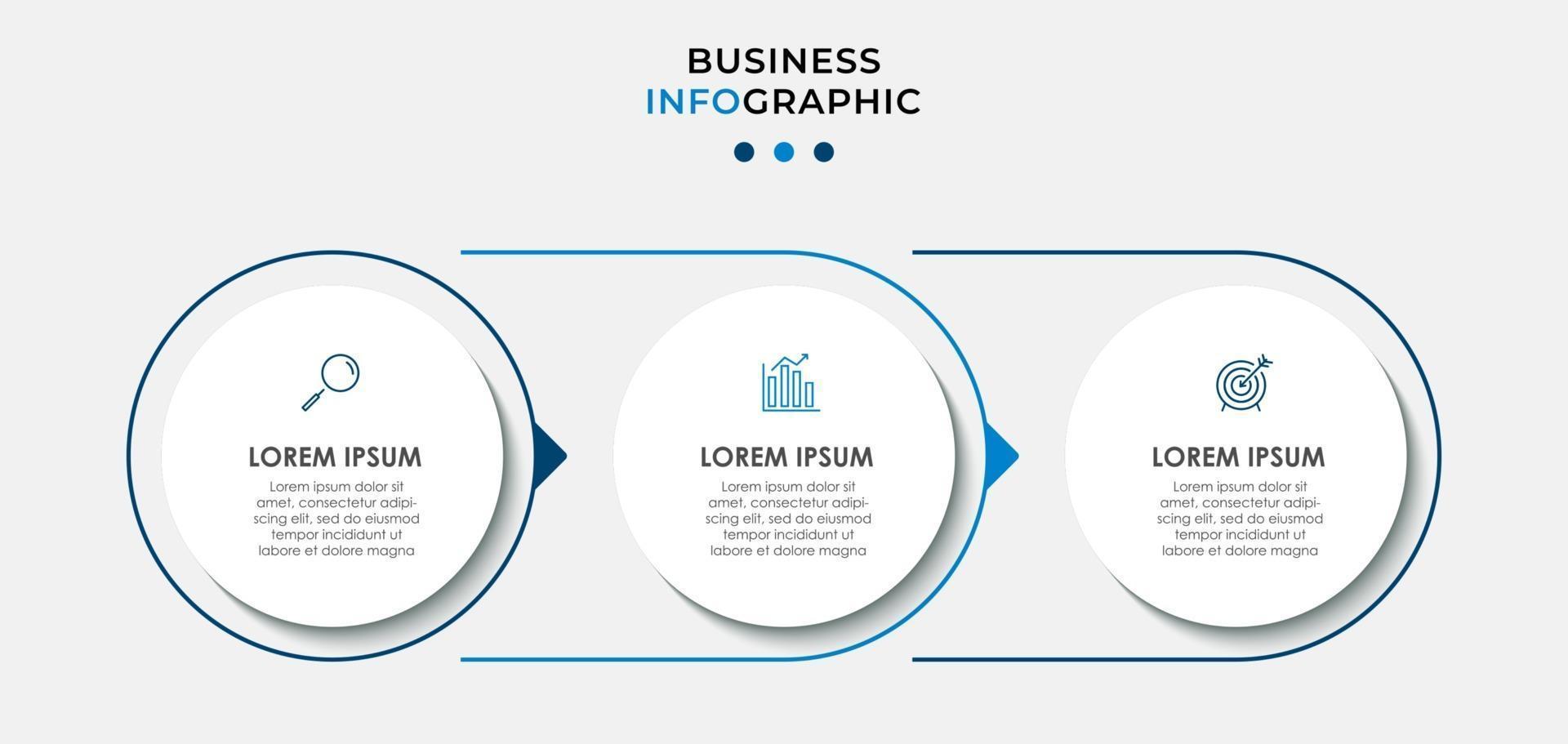 BUSINESS
INFOGRAPHIC

LOREM IPSUM

Lorem ipsum dolor sit amet, consectetur adipiscing elit, sed do eiusmod tempor incididunt ut labore et dolore magna

LOREM IPSUM

Lorem ipsum dolor sit amet, consectetur adipiscing elit, sed do eiusmod tempor incididunt ut labore et dolore magna

LOREM IPSUM

Lorem ipsum dolor sit amet, consectetur adipiscing elit, sed do eiusmod tempor incididunt ut labore et dolore magna