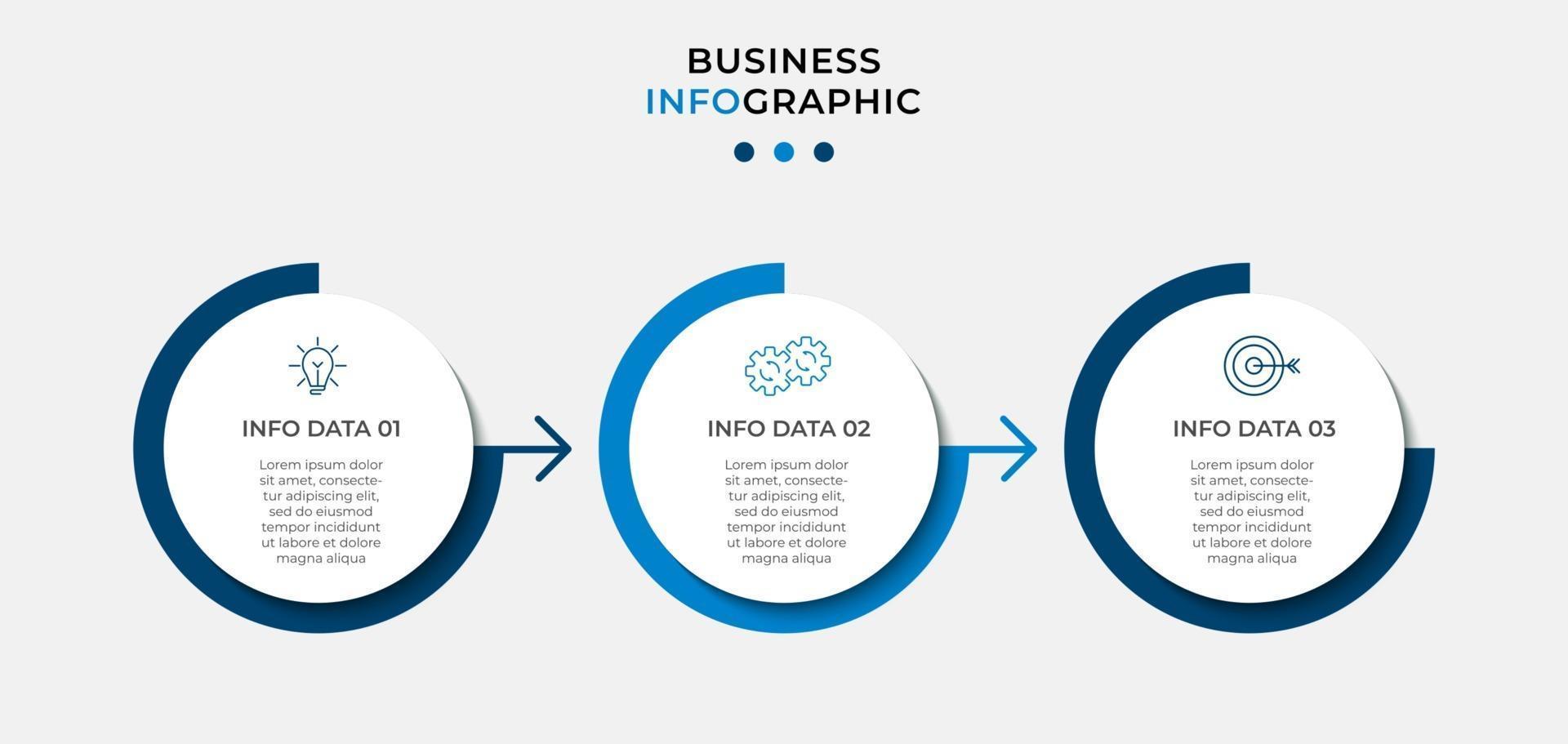 BUSINESS
INFOGRAPHIC

INFO DATA 01

Lorem ipsum dolor sit amet, consectetur adipiscing elit, sed do eiusmod tempor incididunt ut labore et dolore magna aliqua

INFO DATA 02

Lorem ipsum dolor sit amet, consectetur adipiscing elit, sed do eiusmod tempor incididunt ut labore et dolore magna aliqua

INFO DATA 03

Lorem ipsum dolor sit amet, consectetur adipiscing elit, sed do eiusmod tempor incididunt ut labore et dolore magna aliqua