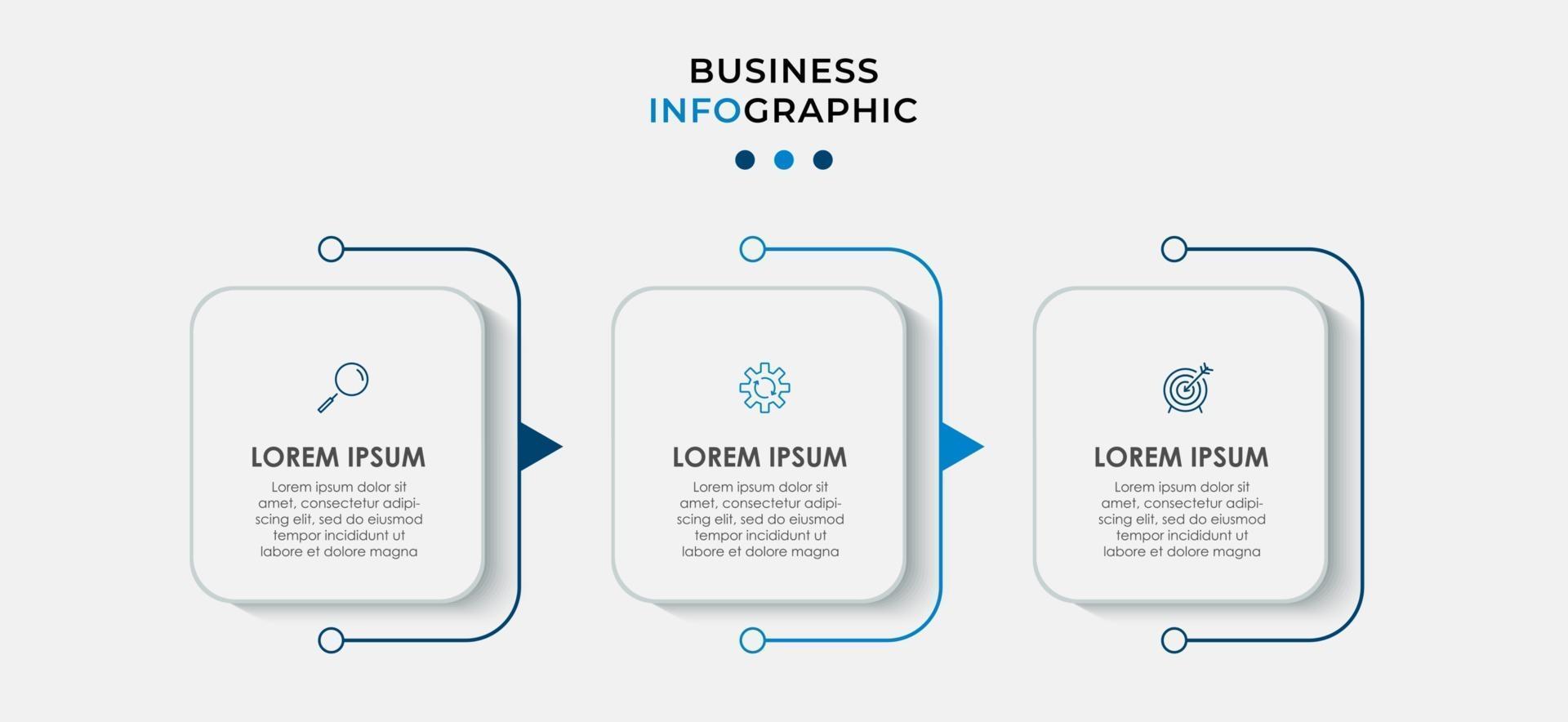 BUSINESS
INFOGRAPHIC

LOREM IPSUM
Lorem ipsum dolor sit amet, consectetur adipiscing elit, sed do eiusmod tempor incididunt ut labore et dolore magna

LOREM IPSUM
Lorem ipsum dolor sit amet, consectetur adipiscing elit, sed do eiusmod tempor incididunt ut labore et dolore magna

LOREM IPSUM
Lorem ipsum dolor sit amet, consectetur adipiscing elit, sed do eiusmod tempor incididunt ut labore et dolore magna