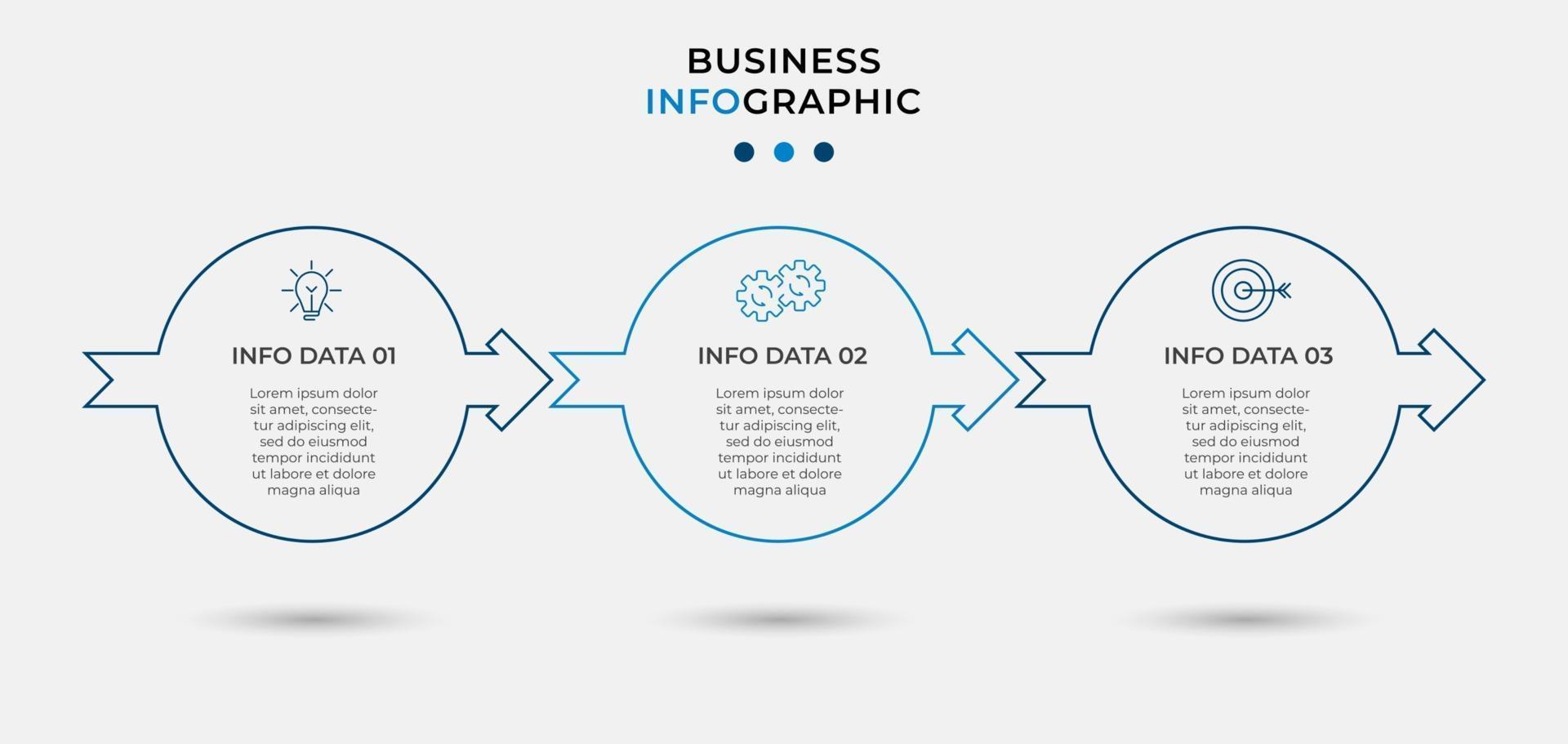 BUSINESS
INFOGRAPHIC

INFO DATA 01

Lorem ipsum dolor sit amet, consectetur adipiscing elit, sed do eiusmod tempor incididunt ut labore et dolore magna aliqua

INFO DATA 02

Lorem ipsum dolor sit amet, consectetur adipiscing elit, sed do eiusmod tempor incididunt ut labore et dolore magna aliqua

INFO DATA 03

Lorem ipsum dolor sit amet, consectetur adipiscing elit, sed do eiusmod tempor incididunt ut labore et dolore magna aliqua