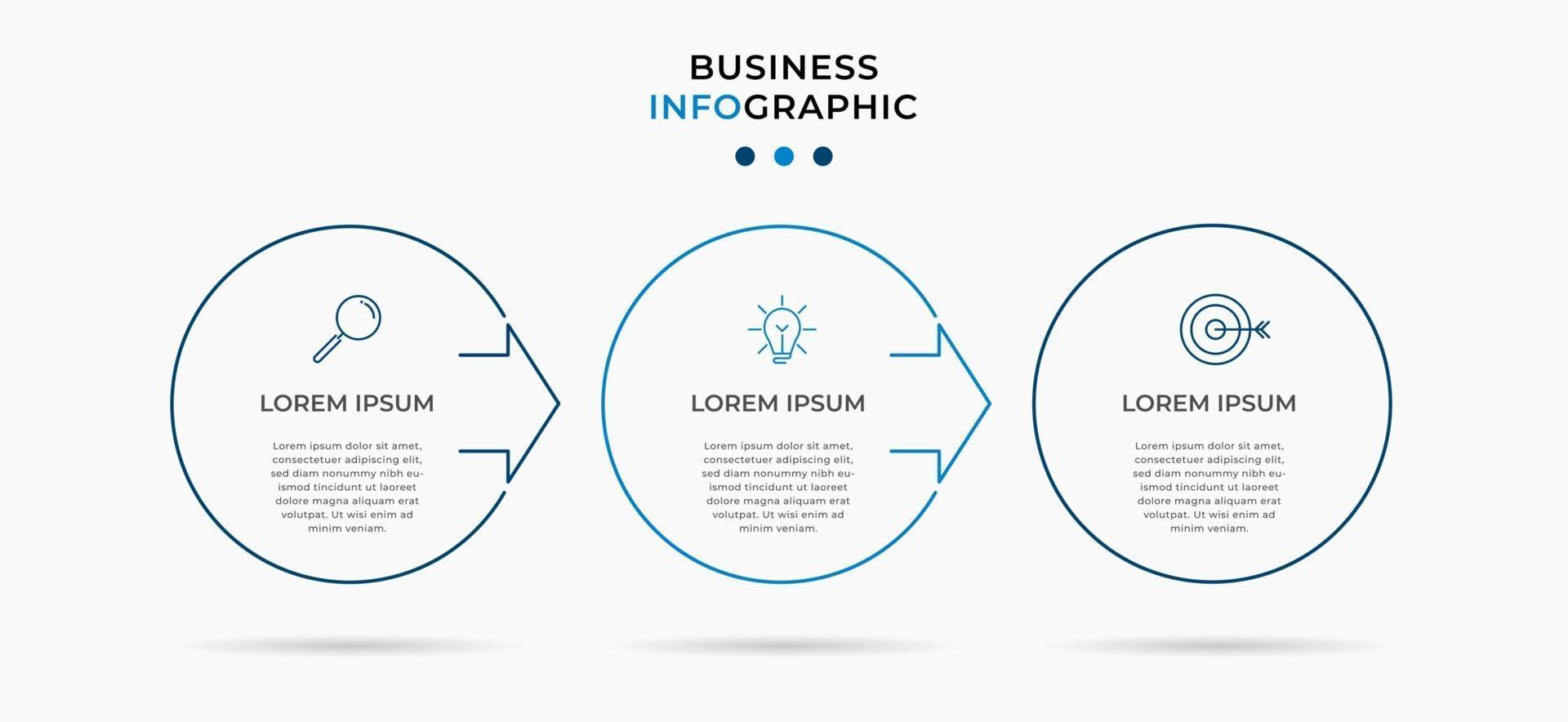 BUSINESS
INFOGRAPHIC

LOREM IPSUM

Lorem ipsum dolor sit amet, consectetuer adipiscing elit, sed diam nonummy nibh euismod tincidunt ut laoreet dolore magna aliquam erat volutpat. Ut wisi enim ad minim veniam.

LOREM IPSUM

Lorem ipsum dolor sit amet, consectetuer adipiscing elit, sed diam nonummy nibh euismod tincidunt ut laoreet dolore magna aliquam erat volutpat. Ut wisi enim ad minim veniam.

LOREM IPSUM

Lorem ipsum dolor sit amet, consectetuer adipiscing elit, sed diam nonummy nibh euismod tincidunt ut laoreet dolore magna aliquam erat volutpat. Ut wisi enim ad minim veniam.