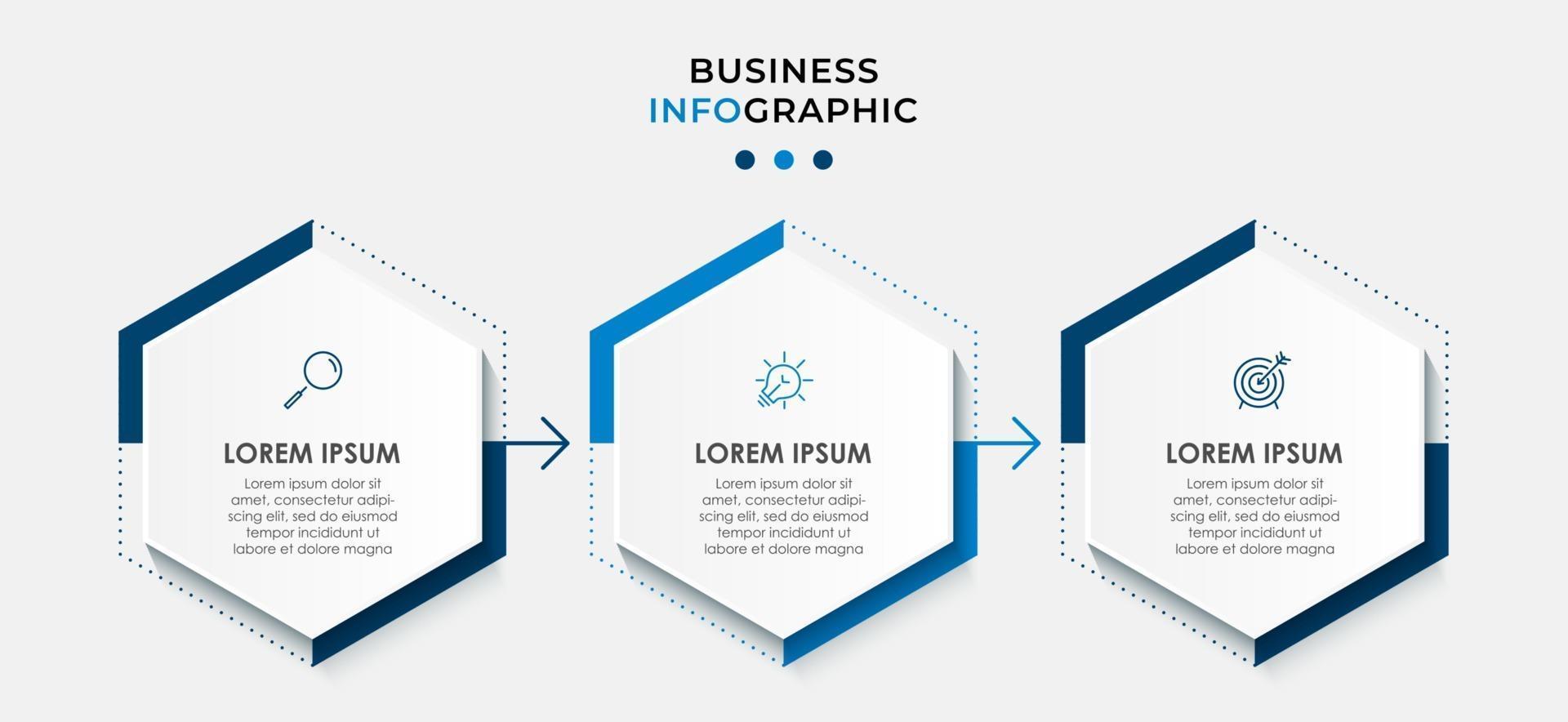 BUSINESS
INFOGRAPHIC

LOREM IPSUM
Lorem ipsum dolor sit amet, consectetur adipiscing elit, sed do eiusmod tempor incididunt ut labore et dolore magna

LOREM IPSUM
Lorem ipsum dolor sit amet, consectetur adipiscing elit, sed do eiusmod tempor incididunt ut labore et dolore magna

LOREM IPSUM
Lorem ipsum dolor sit amet, consectetur adipiscing elit, sed do eiusmod tempor incididunt ut labore et dolore magna