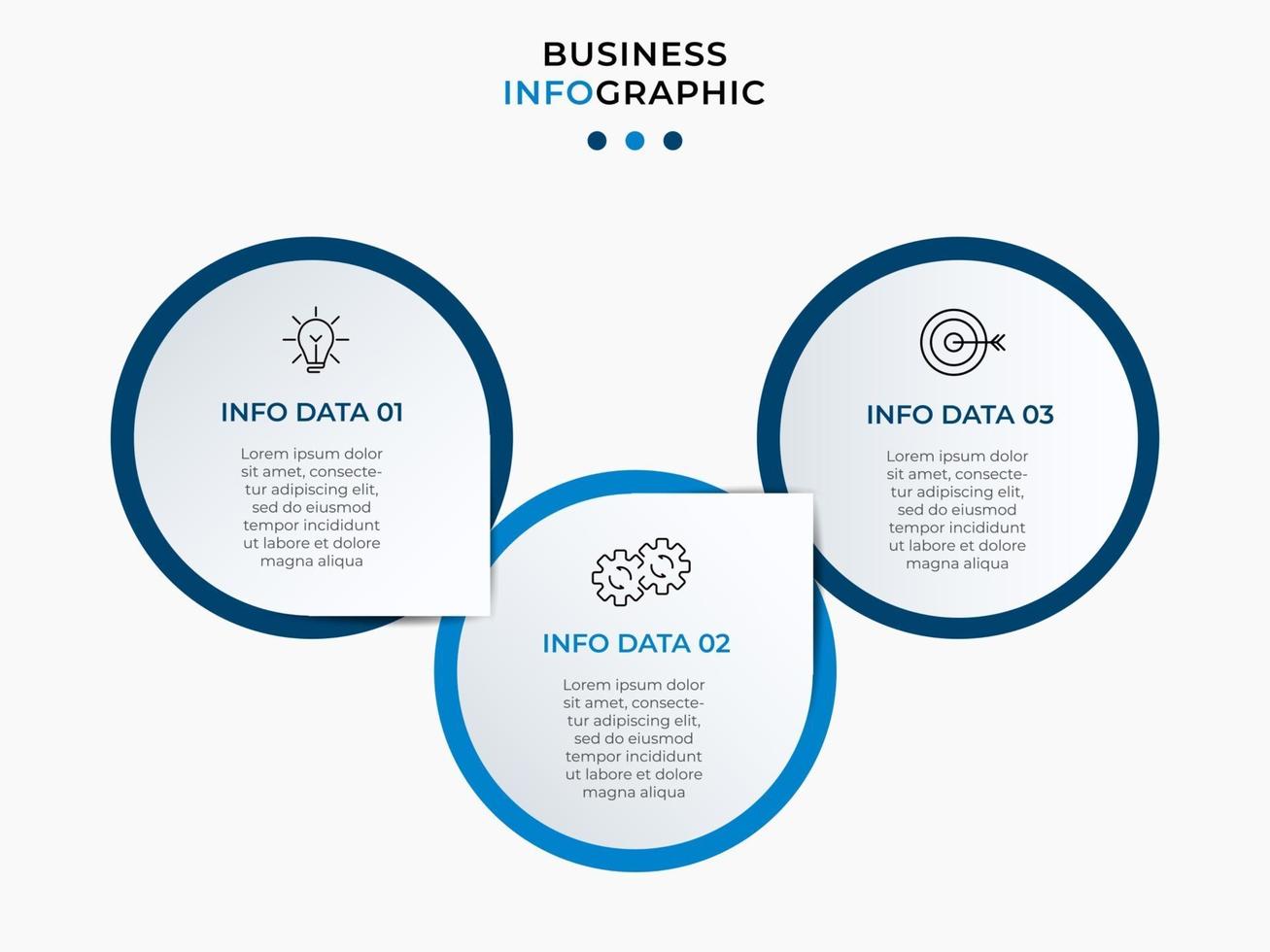 BUSINESS
INFOGRAPHIC

INFO DATA 01

Lorem ipsum dolor sit amet, consectetur adipiscing elit, sed do eiusmod tempor incididunt ut labore et dolore magna aliqua

INFO DATA 02

Lorem ipsum dolor sit amet, consectetur adipiscing elit, sed do eiusmod tempor incididunt ut labore et dolore magna aliqua

INFO DATA 03

Lorem ipsum dolor sit amet, consectetur adipiscing elit, sed do eiusmod tempor incididunt ut labore et dolore magna aliqua