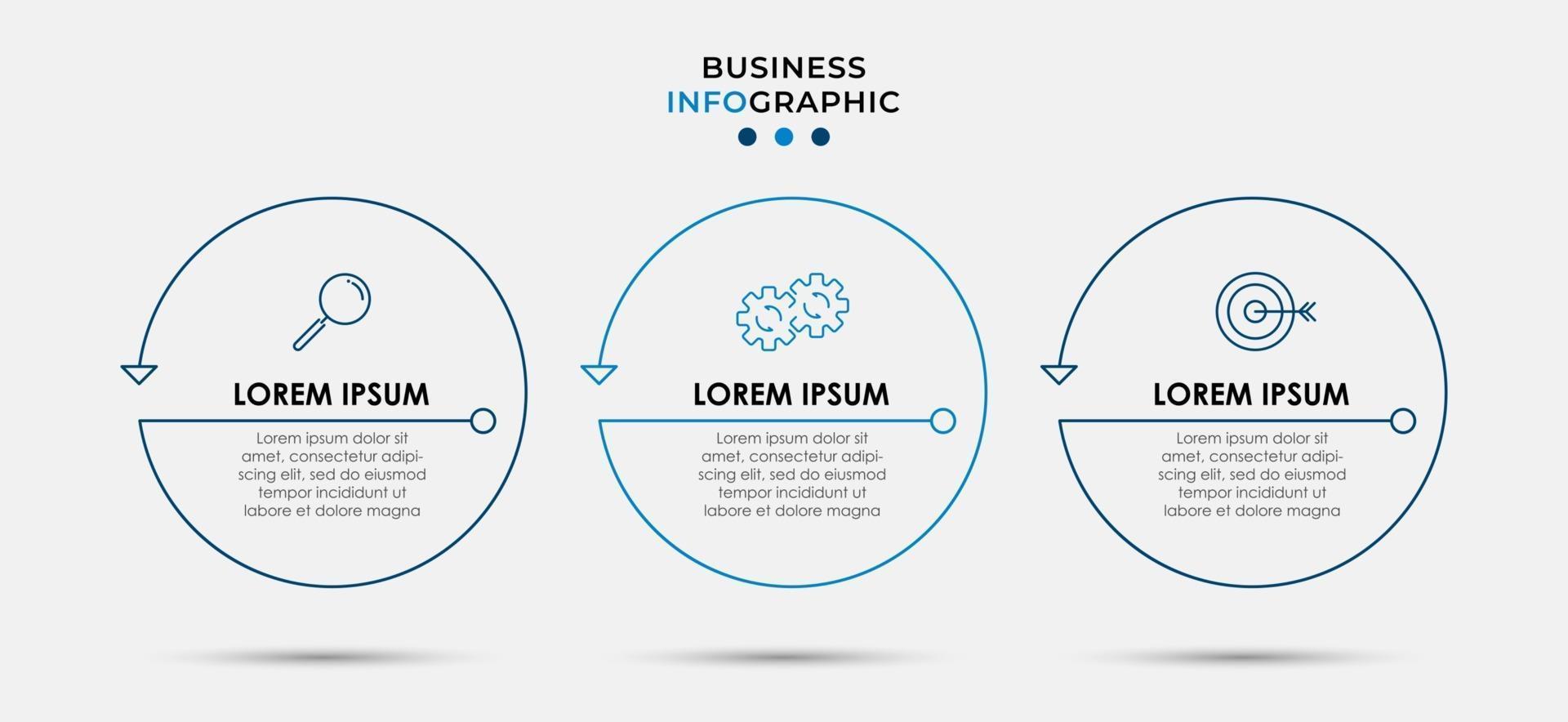 BUSINESS
INFOGRAPHIC

LOREM IPSUM

Lorem ipsum dolor sit amet, consectetur adipiscing elit, sed do eiusmod tempor incididunt ut labore et dolore magna

LOREM IPSUM

Lorem ipsum dolor sit amet, consectetur adipiscing elit, sed do eiusmod tempor incididunt ut labore et dolore magna

LOREM IPSUM

Lorem ipsum dolor sit amet, consectetur adipiscing elit, sed do eiusmod tempor incididunt ut labore et dolore magna