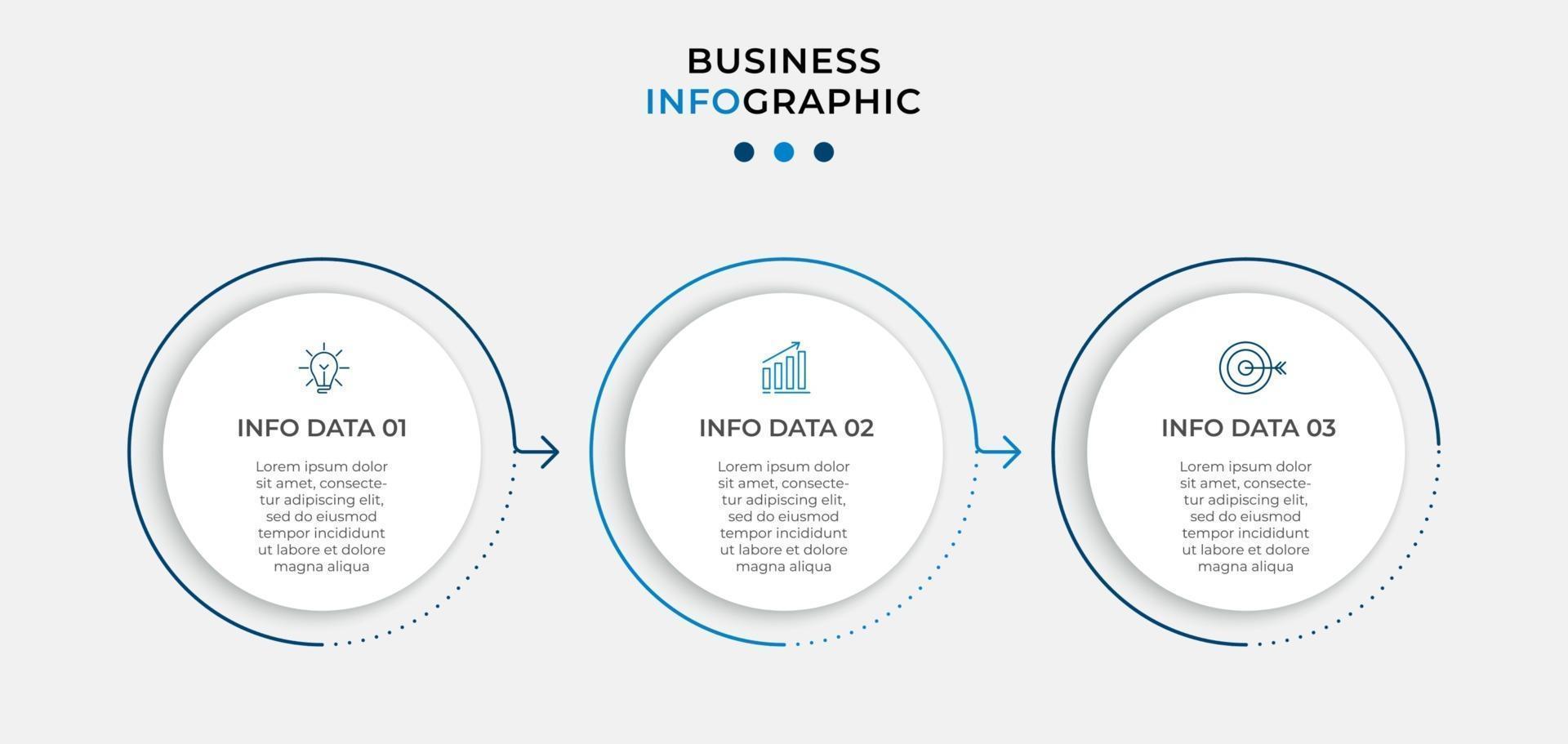 BUSINESS
INFOGRAPHIC

INFO DATA 01

Lorem ipsum dolor sit amet, consectetur adipiscing elit, sed do eiusmod tempor incididunt ut labore et dolore magna aliqua

INFO DATA 02

Lorem ipsum dolor sit amet, consectetur adipiscing elit, sed do eiusmod tempor incididunt ut labore et dolore magna aliqua

INFO DATA 03

Lorem ipsum dolor sit amet, consectetur adipiscing elit, sed do eiusmod tempor incididunt ut labore et dolore magna aliqua