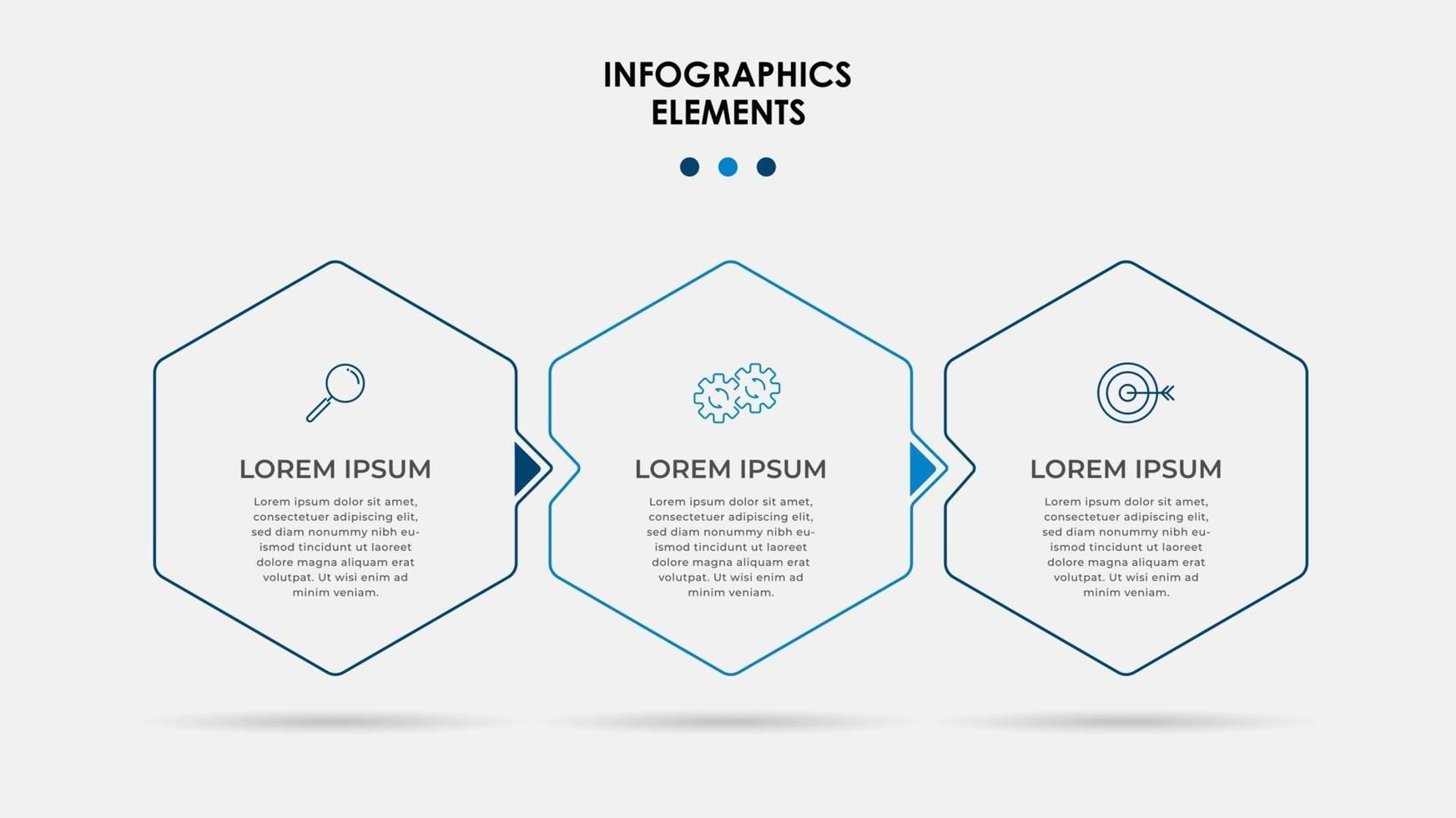 INFOGRAPHICS
ELEMENTS

LOREM IPSUM

Lorem ipsum dolor sit amet, consectetuer adipiscing elit, sed diam nonummy nibh euismod tincidunt ut laoreet dolore magna aliquam erat volutpat. Ut wisi enim ad minim veniam.

LOREM IPSUM

Lorem ipsum dolor sit amet, consectetuer adipiscing elit, sed diam nonummy nibh euismod tincidunt ut laoreet dolore magna aliquam erat volutpat. Ut wisi enim ad minim veniam.

LOREM IPSUM

Lorem ipsum dolor sit amet, consectetuer adipiscing elit, sed diam nonummy nibh euismod tincidunt ut laoreet dolore magna aliquam erat volutpat. Ut wisi enim ad minim veniam.