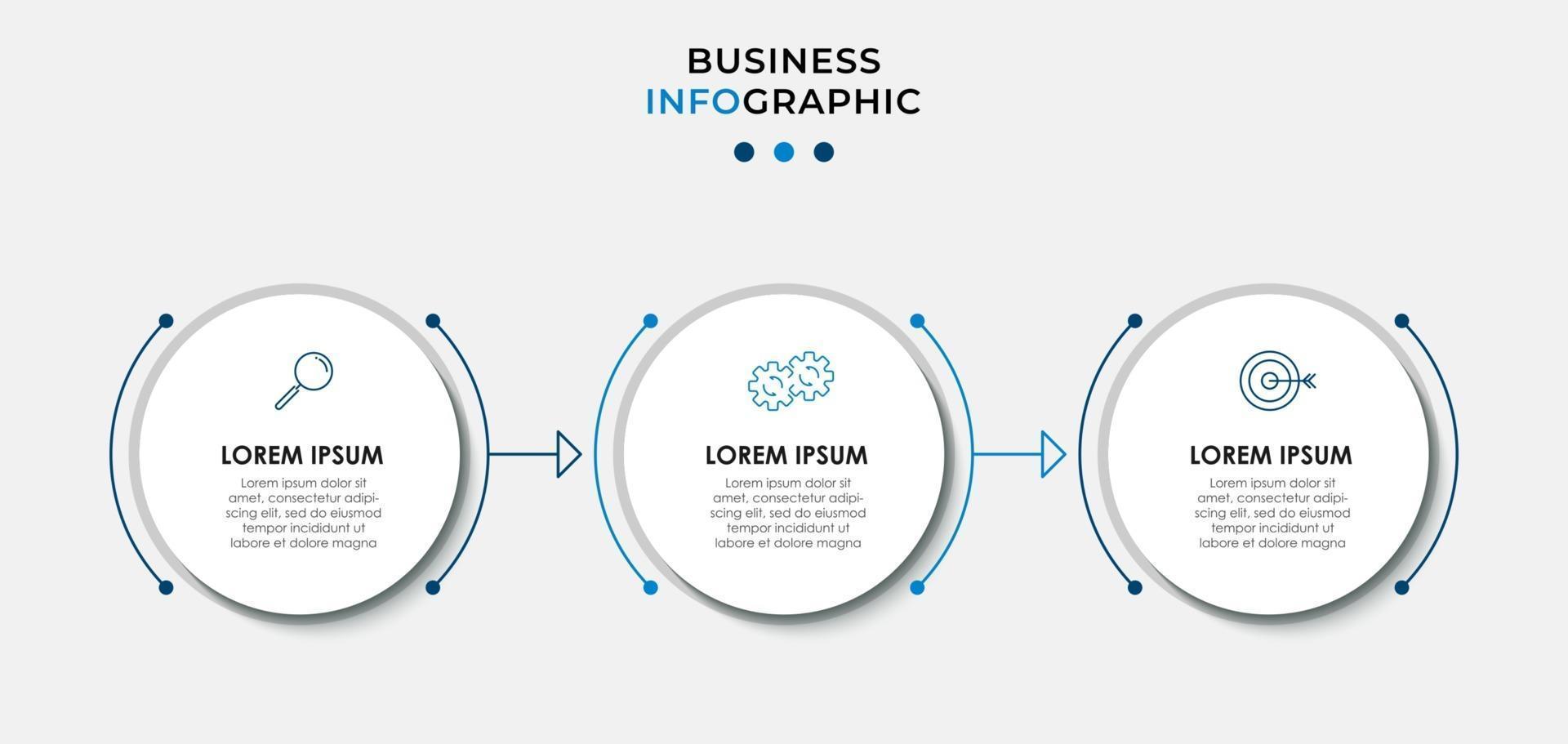 BUSINESS
INFOGRAPHIC

LOREM IPSUM
Lorem ipsum dolor sit amet, consectetur adipiscing elit, sed do eiusmod tempor incididunt ut labore et dolore magna

LOREM IPSUM
Lorem ipsum dolor sit amet, consectetur adipiscing elit, sed do eiusmod tempor incididunt ut labore et dolore magna

LOREM IPSUM
Lorem ipsum dolor sit amet, consectetur adipiscing elit, sed do eiusmod tempor incididunt ut labore et dolore magna