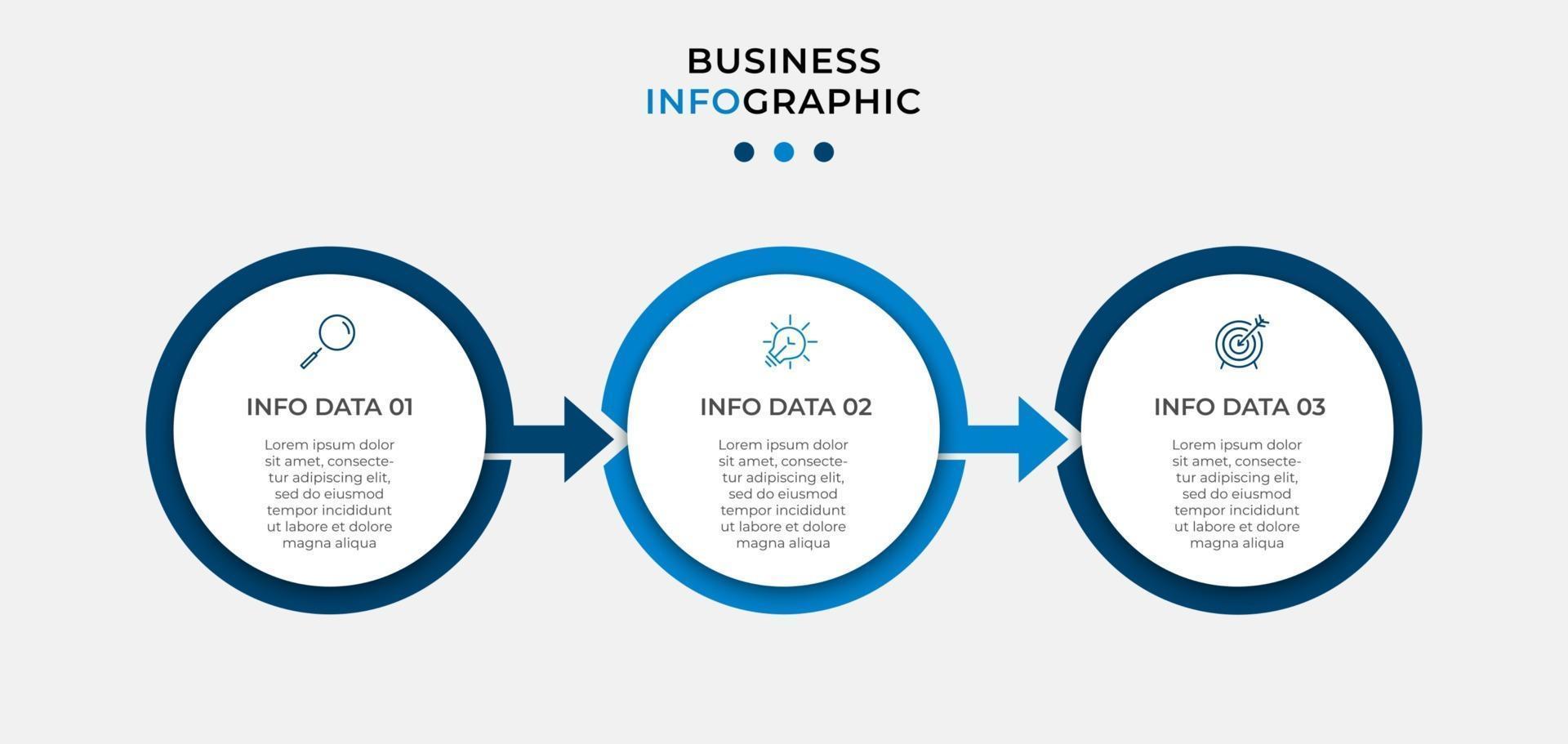 BUSINESS
INFOGRAPHIC

INFO DATA 01

Lorem ipsum dolor sit amet, consectetur adipiscing elit, sed do eiusmod tempor incididunt ut labore et dolore magna aliqua

INFO DATA 02

Lorem ipsum dolor sit amet, consectetur adipiscing elit, sed do eiusmod tempor incididunt ut labore et dolore magna aliqua

INFO DATA 03

Lorem ipsum dolor sit amet, consectetur adipiscing elit, sed do eiusmod tempor incididunt ut labore et dolore magna aliqua