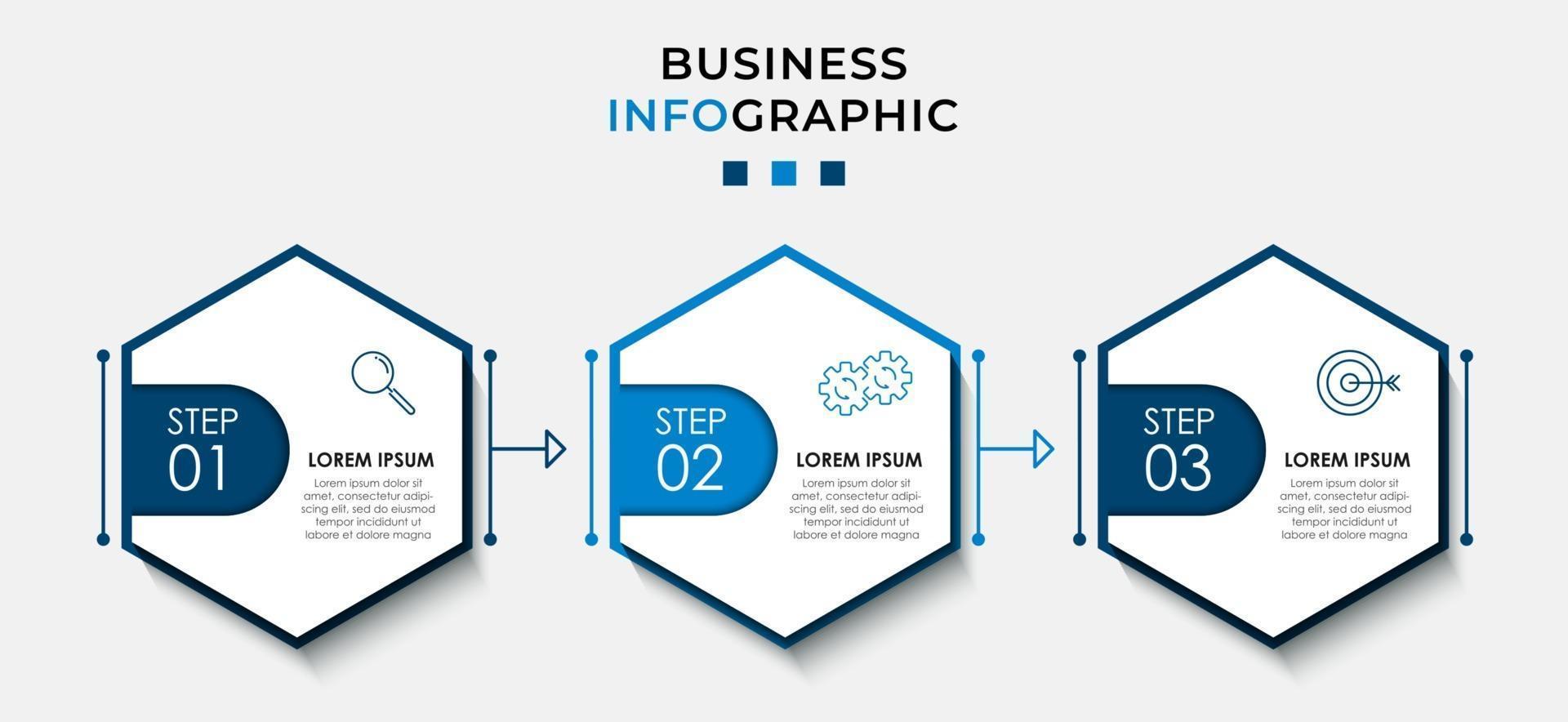 BUSINESS
INFOGRAPHIC

STEP
01

LOREM IPSUM

Lorem ipsum dolor sit amet, consectetur adipiscing elit, sed do eiusmod tempor incididunt ut labore et dolore magna

STEP
02

LOREM IPSUM

Lorem ipsum dolor sit amet, consectetur adipiscing elit, sed do eiusmod tempor incididunt ut labore et dolore magna

STEP
03

LOREM IPSUM

Lorem ipsum dolor sit amet, consectetur adipiscing elit, sed do eiusmod tempor incididunt ut labore et dolore magna