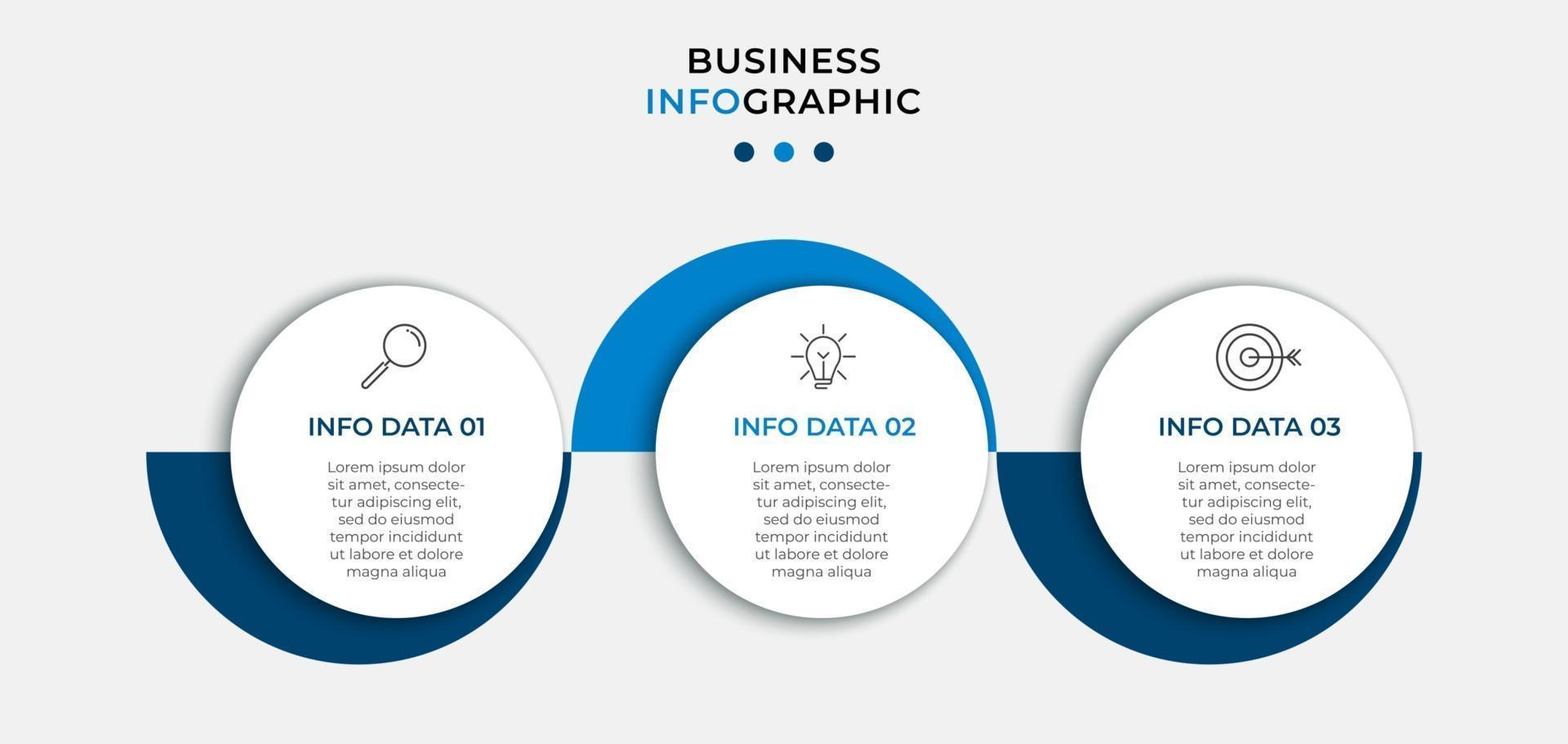 BUSINESS
INFOGRAPHIC

INFO DATA 01

Lorem ipsum dolor sit amet, consectetur adipiscing elit, sed do eiusmod tempor incididunt ut labore et dolore magna aliqua

INFO DATA 02

Lorem ipsum dolor sit amet, consectetur adipiscing elit, sed do eiusmod tempor incididunt ut labore et dolore magna aliqua

INFO DATA 03

Lorem ipsum dolor sit amet, consectetur adipiscing elit, sed do eiusmod tempor incididunt ut labore et dolore magna aliqua