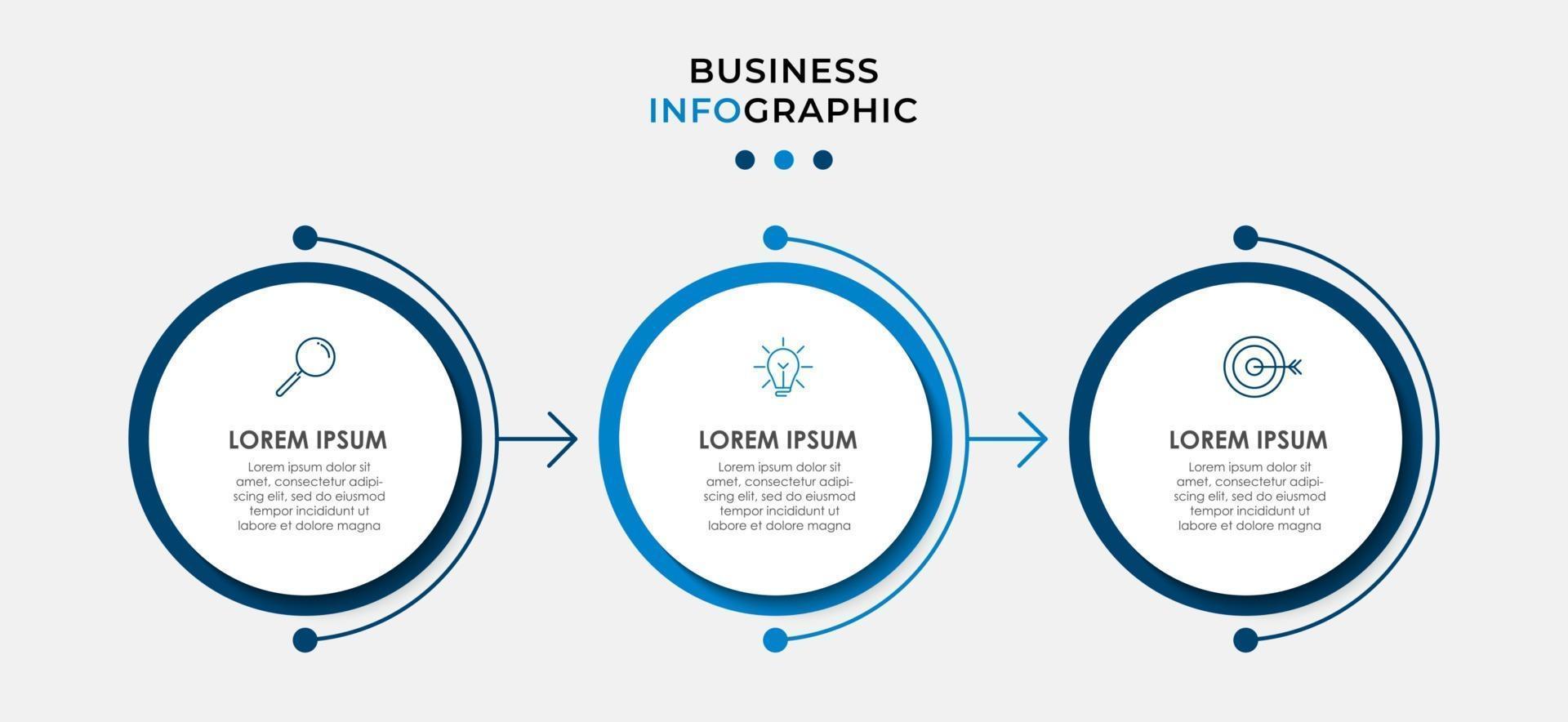 BUSINESS
INFOGRAPHIC

LOREM IPSUM
Lorem ipsum dolor sit amet, consectetur adipiscing elit, sed do eiusmod tempor incididunt ut labore et dolore magna

LOREM IPSUM
Lorem ipsum dolor sit amet, consectetur adipiscing elit, sed do eiusmod tempor incididunt ut labore et dolore magna

LOREM IPSUM
Lorem ipsum dolor sit amet, consectetur adipiscing elit, sed do eiusmod tempor incididunt ut labore et dolore magna