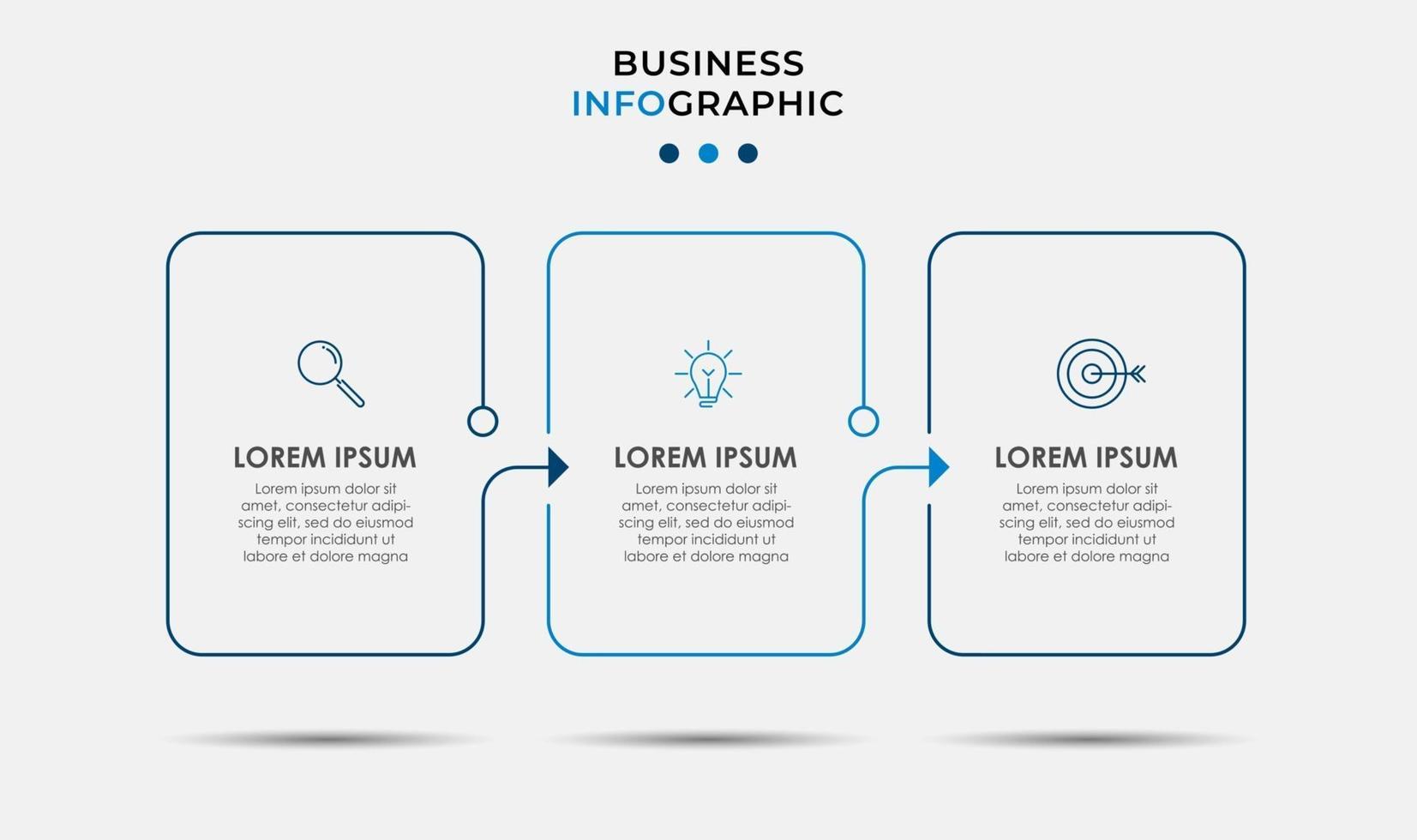 BUSINESS
INFOGRAPHIC

LOREM IPSUM

Lorem ipsum dolor sit amet, consectetur adipiscing elit, sed do eiusmod tempor incididunt ut labore et dolore magna

LOREM IPSUM

Lorem ipsum dolor sit amet, consectetur adipiscing elit, sed do eiusmod tempor incididunt ut labore et dolore magna

LOREM IPSUM

Lorem ipsum dolor sit amet, consectetur adipiscing elit, sed do eiusmod tempor incididunt ut labore et dolore magna