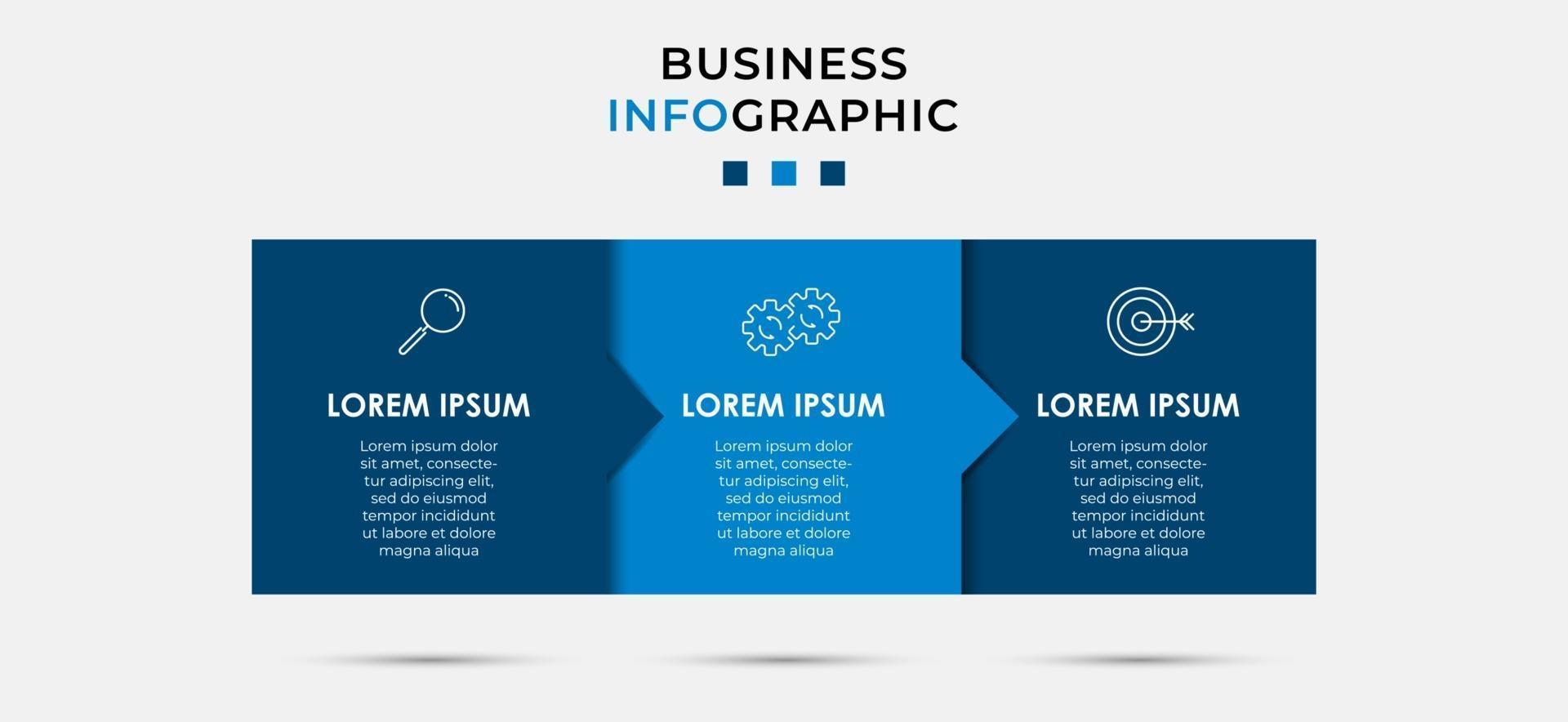 BUSINESS
INFOGRAPHIC

LOREM IPSUM

Lorem ipsum dolor sit amet, consectetur adipiscing elit, sed do eiusmod tempor incididunt ut labore et dolore magna aliqua

LOREM IPSUM

Lorem ipsum dolor sit amet, consectetur adipiscing elit, sed do eiusmod tempor incididunt ut labore et dolore magna aliqua

LOREM IPSUM

Lorem ipsum dolor sit amet, consectetur adipiscing elit, sed do eiusmod tempor incididunt ut labore et dolore magna aliqua