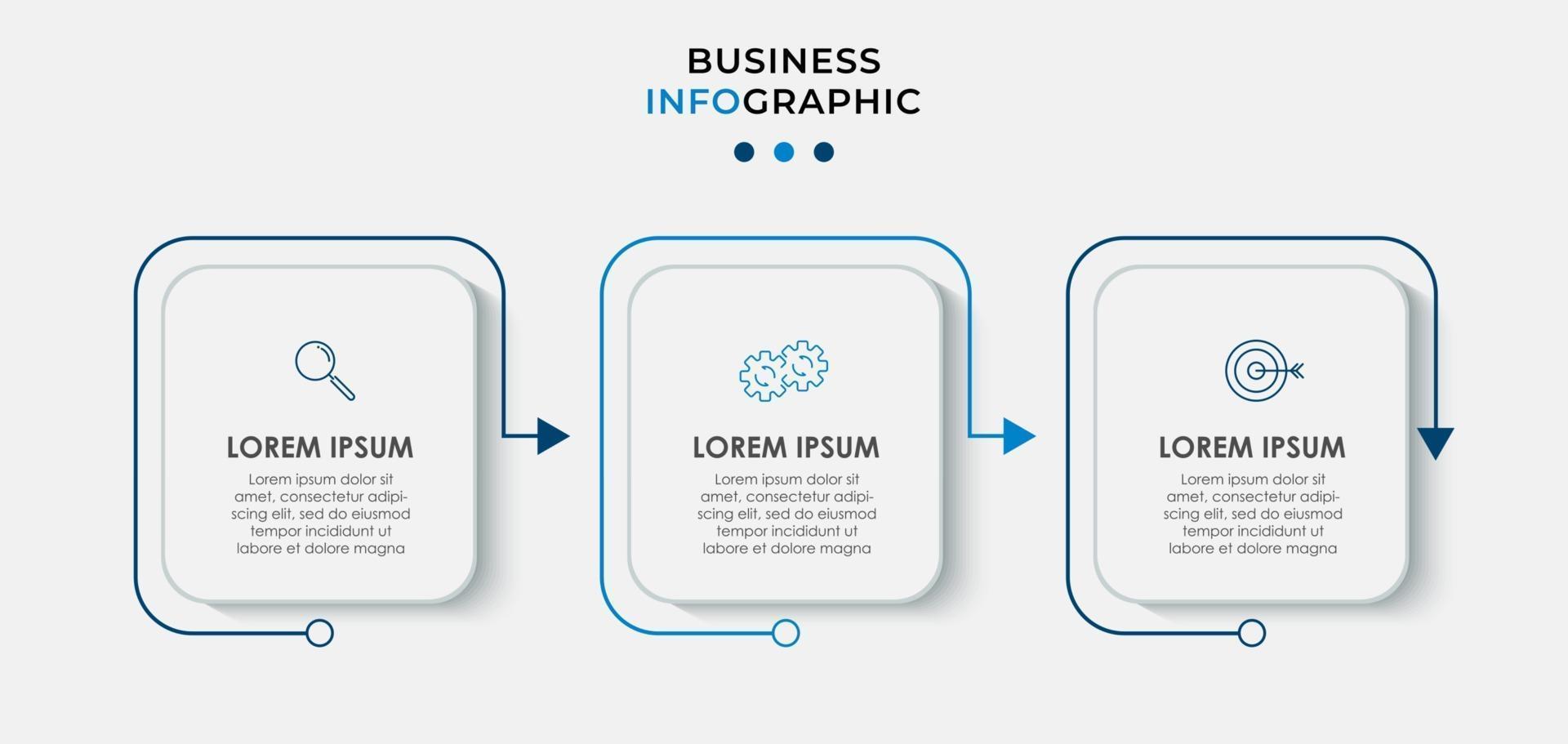 BUSINESS
INFOGRAPHIC

LOREM IPSUM

Lorem ipsum dolor sit amet, consectetur adipiscing elit, sed do eiusmod tempor incididunt ut labore et dolore magna

LOREM IPSUM

Lorem ipsum dolor sit amet, consectetur adipiscing elit, sed do eiusmod tempor incididunt ut labore et dolore magna

LOREM IPSUM

Lorem ipsum dolor sit amet, consectetur adipiscing elit, sed do eiusmod tempor incididunt ut labore et dolore magna