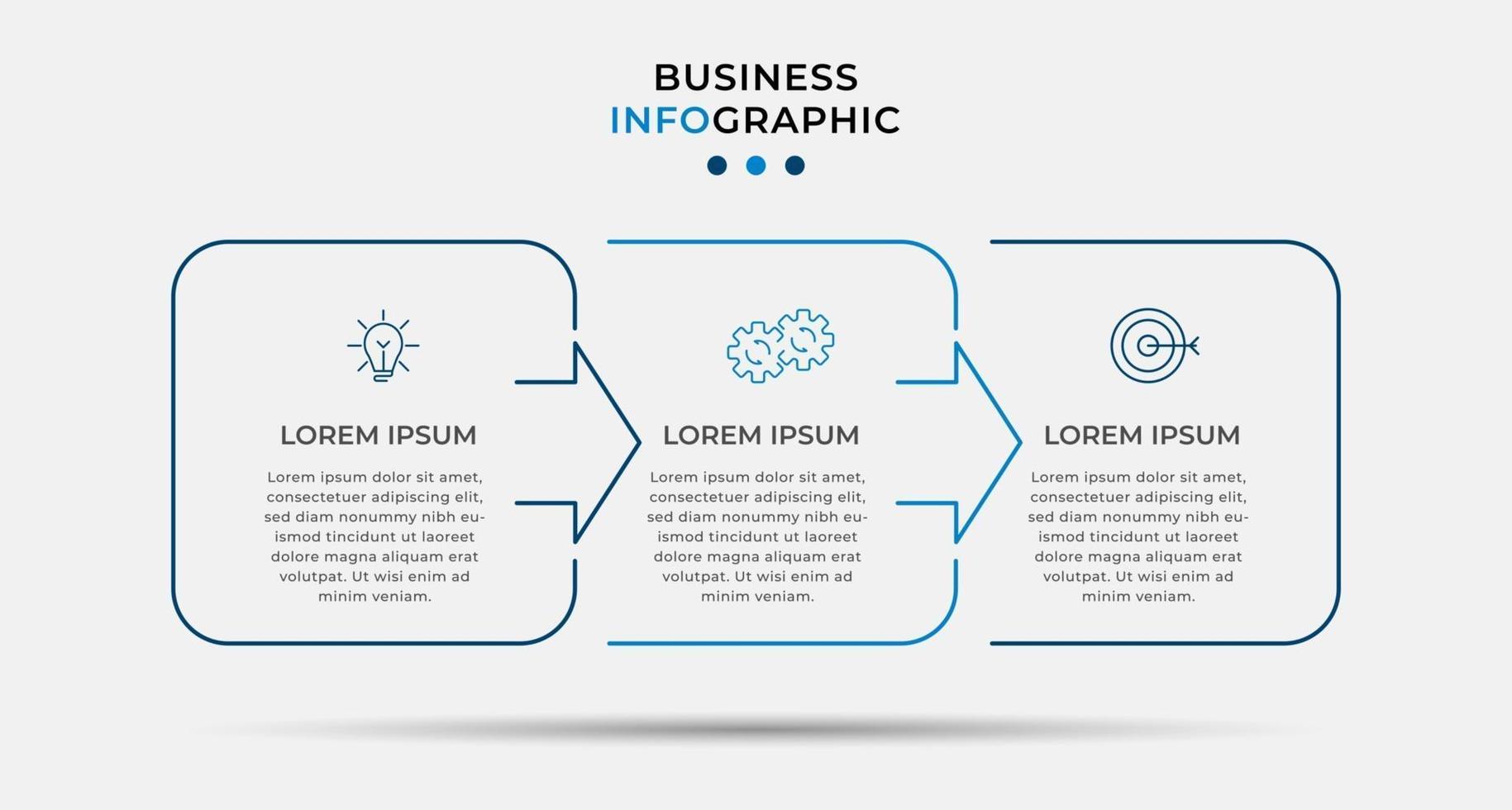 BUSINESS
INFOGRAPHIC

LOREM IPSUM

Lorem ipsum dolor sit amet, consectetuer adipiscing elit, sed diam nonummy nibh euismod tincidunt ut laoreet dolore magna aliquam erat volutpat. Ut wisi enim ad minim veniam.

LOREM IPSUM

Lorem ipsum dolor sit amet, consectetuer adipiscing elit, sed diam nonummy nibh euismod tincidunt ut laoreet dolore magna aliquam erat volutpat. Ut wisi enim ad minim veniam.

LOREM IPSUM

Lorem ipsum dolor sit amet, consectetuer adipiscing elit, sed diam nonummy nibh euismod tincidunt ut laoreet dolore magna aliquam erat volutpat. Ut wisi enim ad minim veniam.