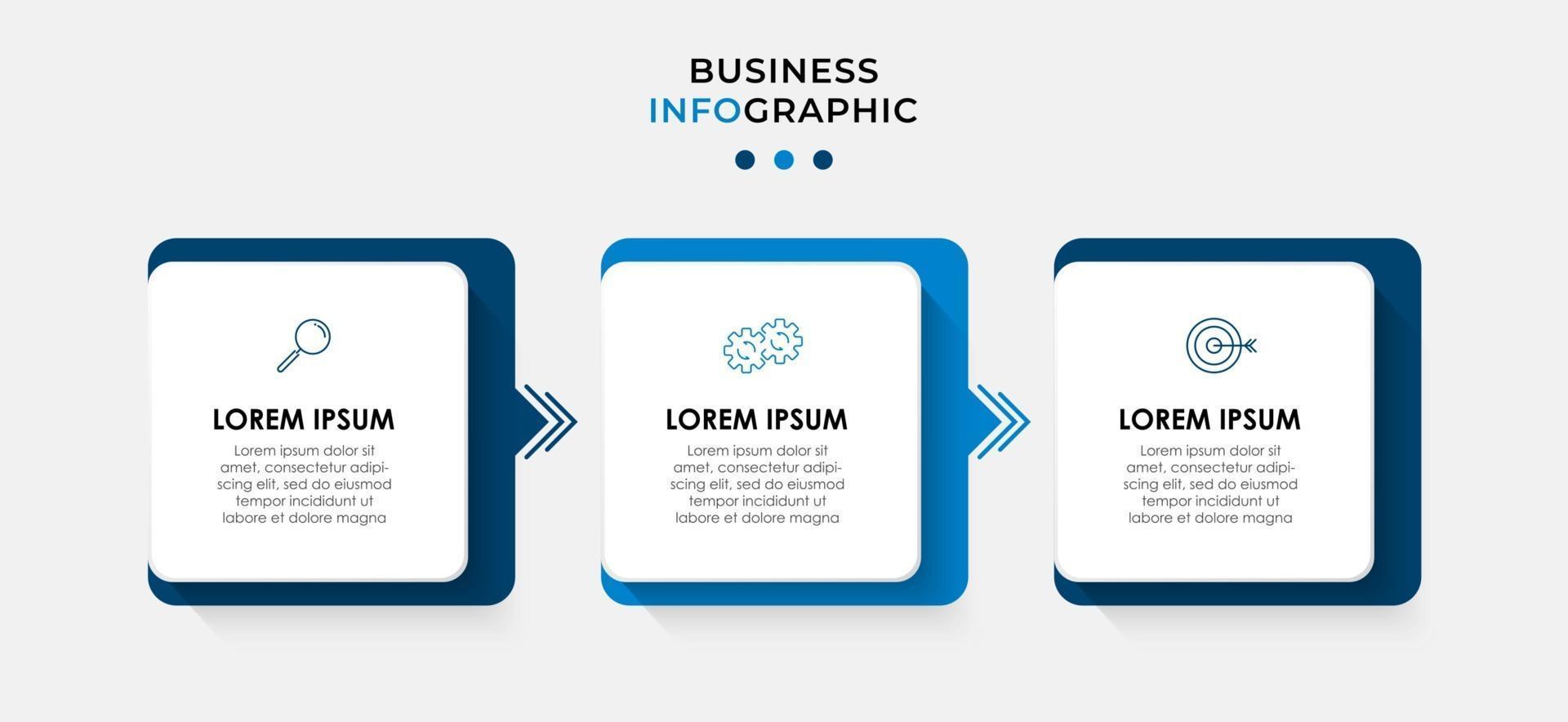 BUSINESS
INFOGRAPHIC

LOREM IPSUM

Lorem ipsum dolor sit amet, consectetur adipiscing elit, sed do eiusmod tempor incididunt ut labore et dolore magna

LOREM IPSUM

Lorem ipsum dolor sit amet, consectetur adipiscing elit, sed do eiusmod tempor incididunt ut labore et dolore magna

LOREM IPSUM

Lorem ipsum dolor sit amet, consectetur adipiscing elit, sed do eiusmod tempor incididunt ut labore et dolore magna