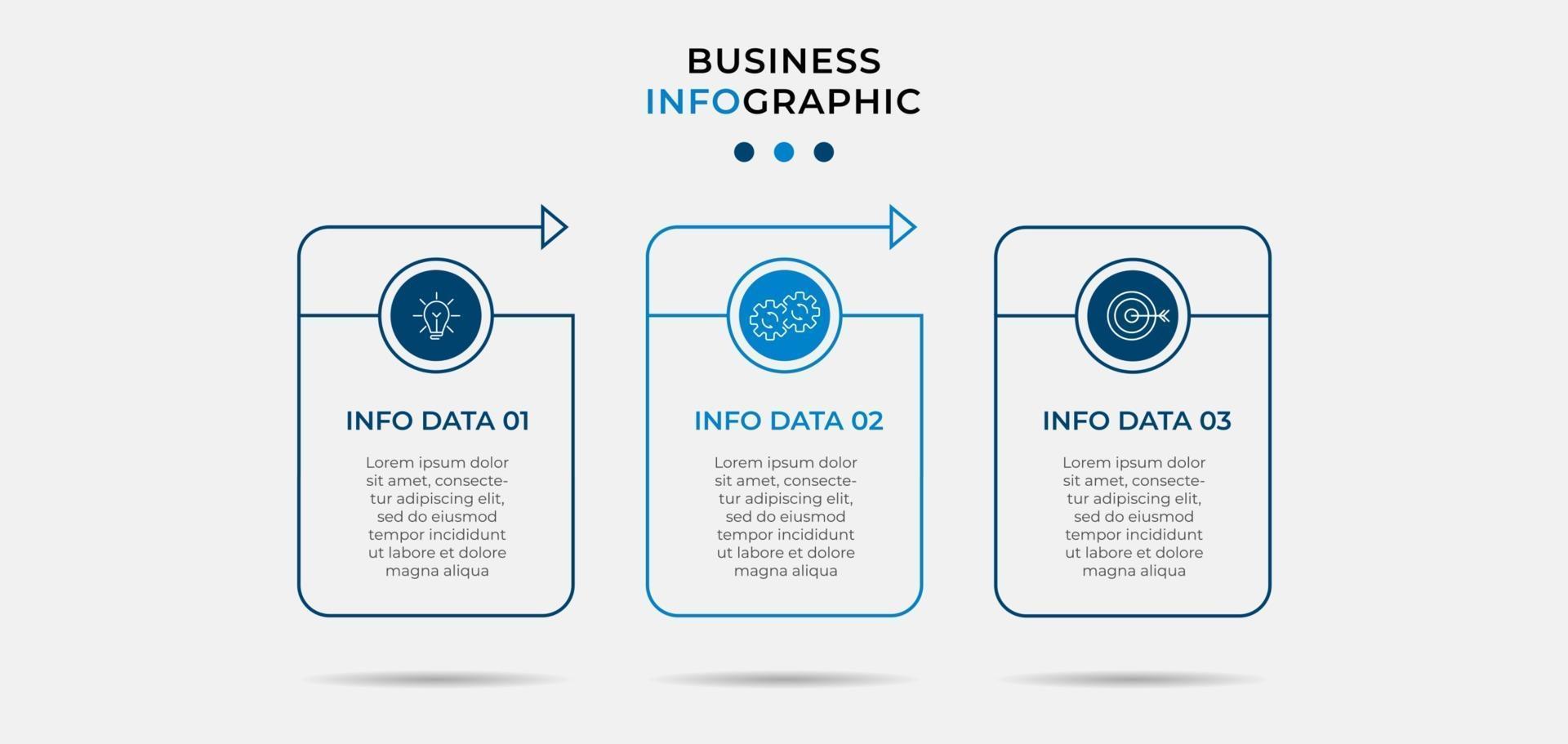 BUSINESS
INFOGRAPHIC

INFO DATA 01

Lorem ipsum dolor sit amet, consectetur adipiscing elit, sed do eiusmod tempor incididunt ut labore et dolore magna aliqua

INFO DATA 02

Lorem ipsum dolor sit amet, consectetur adipiscing elit, sed do eiusmod tempor incididunt ut labore et dolore magna aliqua

INFO DATA 03

Lorem ipsum dolor sit amet, consectetur adipiscing elit, sed do eiusmod tempor incididunt ut labore et dolore magna aliqua