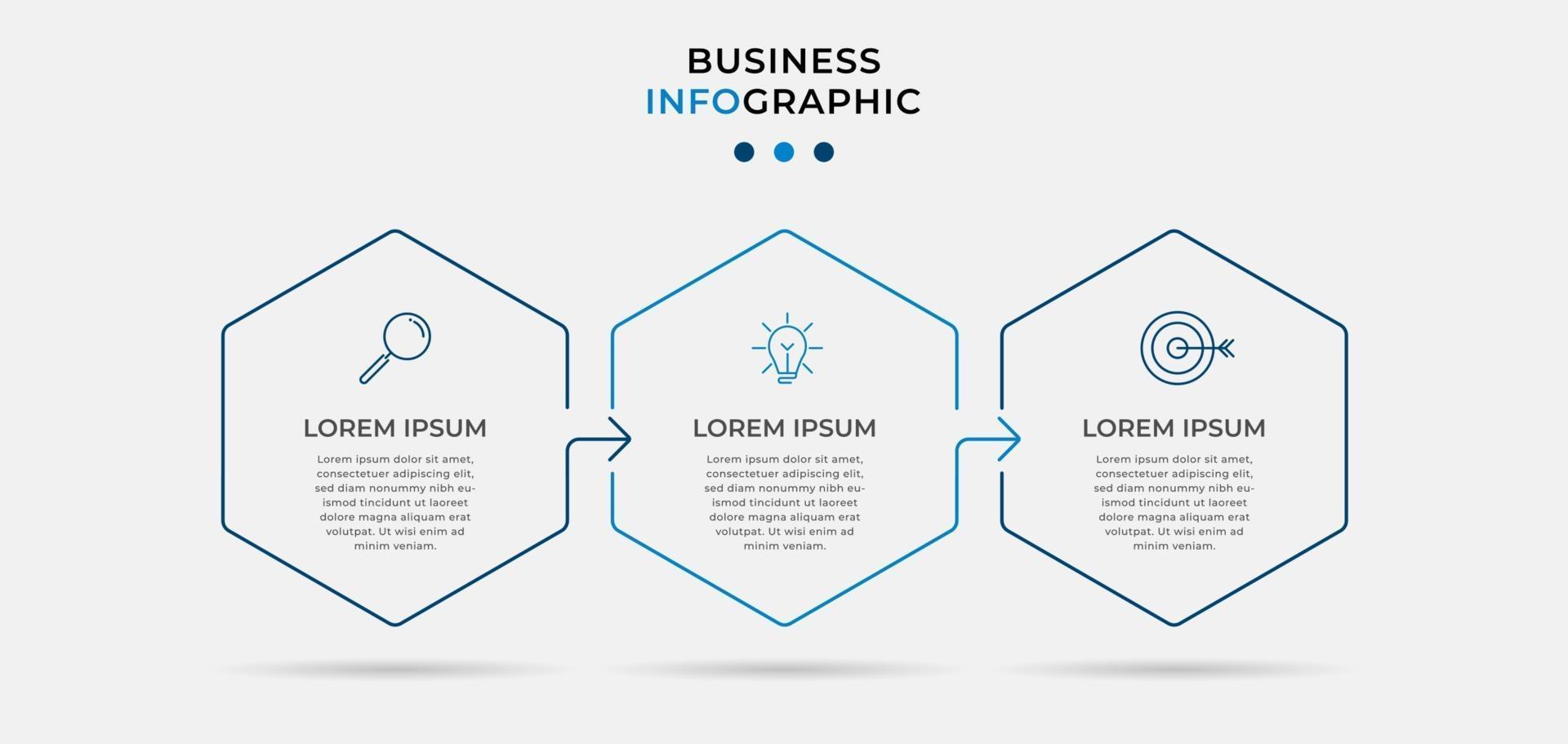 BUSINESS
INFOGRAPHIC

LOREM IPSUM

Lorem ipsum dolor sit amet, consectetuer adipiscing elit, sed diam nonummy nibh euismod tincidunt ut laoreet dolore magna aliquam erat volutpat. Ut wisi enim ad minim veniam.

LOREM IPSUM

Lorem ipsum dolor sit amet, consectetuer adipiscing elit, sed diam nonummy nibh euismod tincidunt ut laoreet dolore magna aliquam erat volutpat. Ut wisi enim ad minim veniam.

LOREM IPSUM

Lorem ipsum dolor sit amet, consectetuer adipiscing elit, sed diam nonummy nibh euismod tincidunt ut laoreet dolore magna aliquam erat volutpat. Ut wisi enim ad minim veniam.