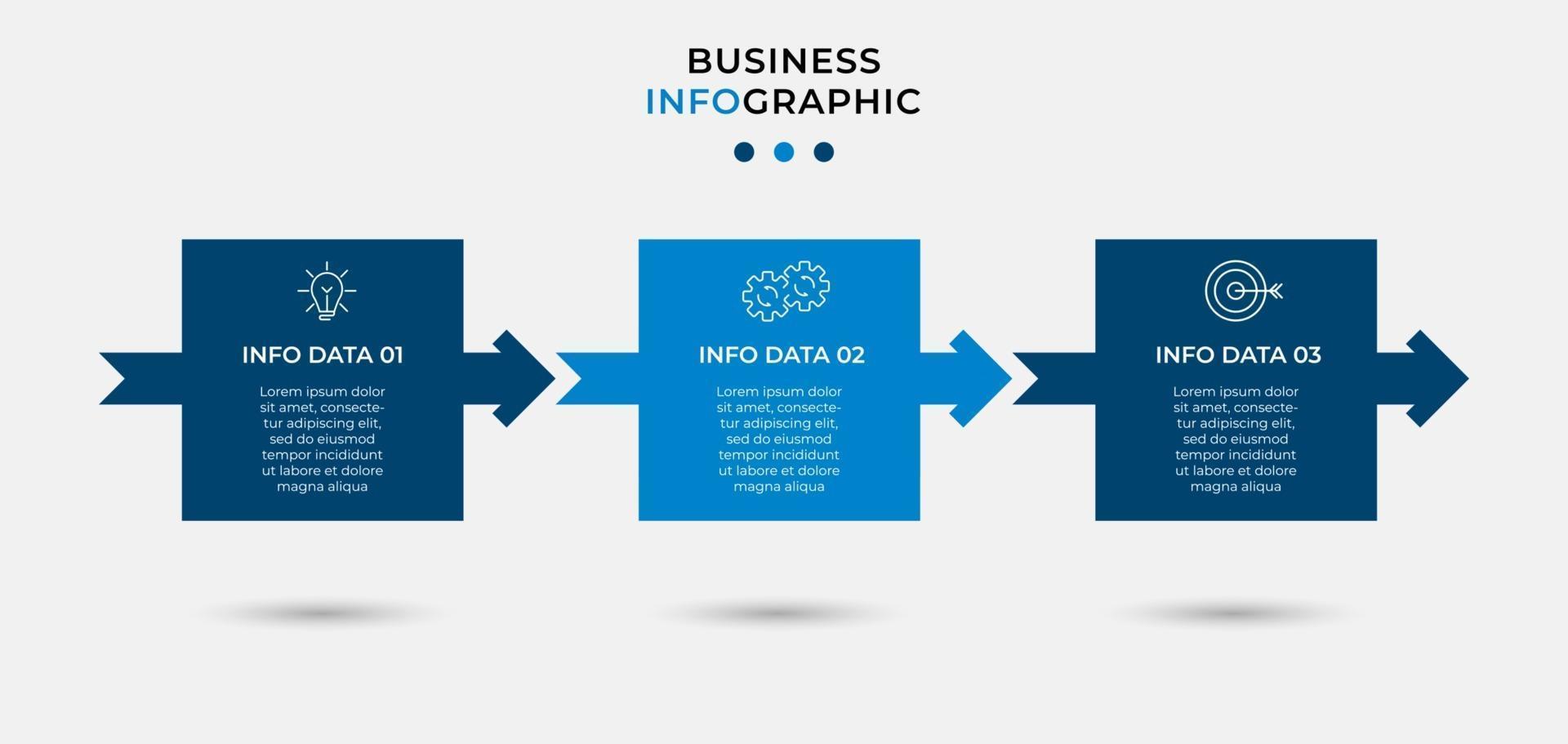 BUSINESS
INFOGRAPHIC

INFO DATA 01

Lorem ipsum dolor sit amet, consectetur adipiscing elit, sed do eiusmod tempor incididunt ut labore et dolore magna aliqua

INFO DATA 02

Lorem ipsum dolor sit amet, consectetur adipiscing elit, sed do eiusmod tempor incididunt ut labore et dolore magna aliqua

INFO DATA 03

Lorem ipsum dolor sit amet, consectetur adipiscing elit, sed do eiusmod tempor incididunt ut labore et dolore magna aliqua