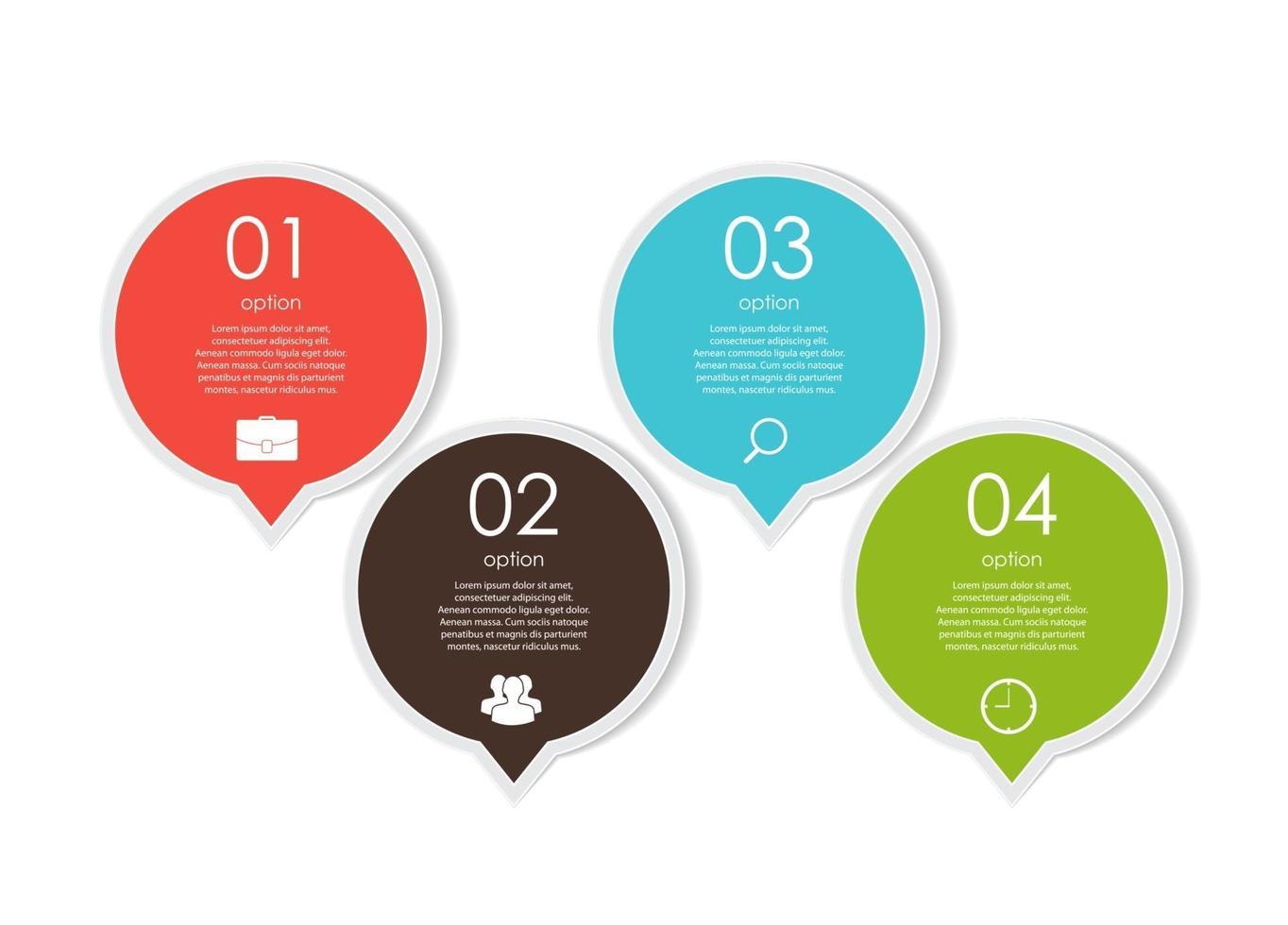 01
option
Lorem ipsum dolor sit amet, consectetuer adipiscing elit. Aenean commodo ligula eget dolor. Aenean massa. Cum sociis natoque penatibus et magnis dis parturient montes, nascetur ridiculus mus.

02
option
Lorem ipsum dolor sit amet, consectetuer adipiscing elit. Aenean commodo ligula eget dolor. Aenean massa. Cum sociis natoque penatibus et magnis dis parturient montes, nascetur ridiculus mus.

03
option
Lorem ipsum dolor sit amet, consectetuer adipiscing elit. Aenean commodo ligula eget dolor. Aenean massa. Cum sociis natoque penatibus et magnis dis parturient montes, nascetur ridiculus mus.

04
option
Lorem ipsum dolor sit amet, consectetuer adipiscing elit. Aenean commodo ligula eget dolor. Aenean massa. Cum sociis natoque penatibus et magnis dis parturient montes, nascetur ridiculus mus.