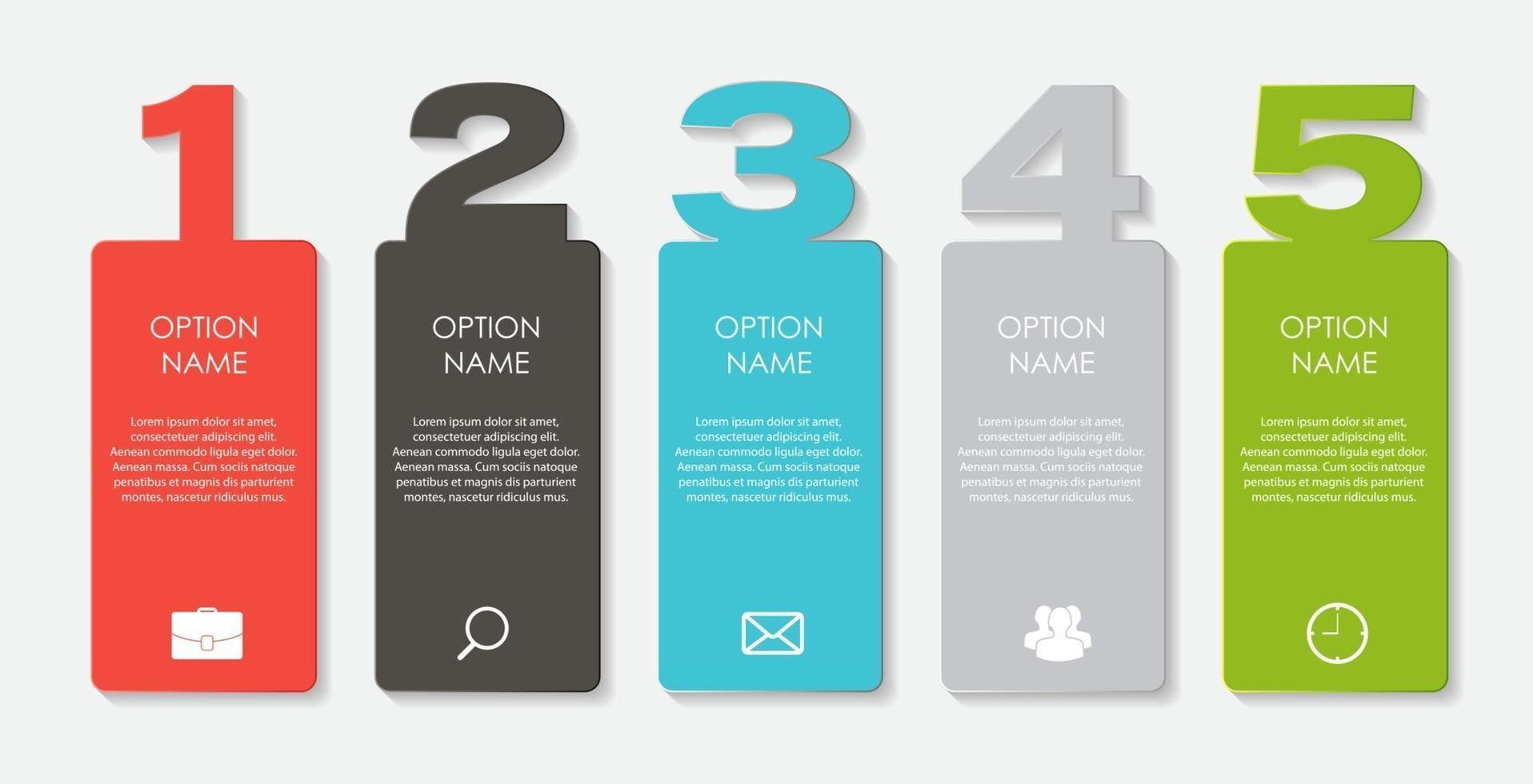 1

OPTION NAME

Lorem ipsum dolor sit amet, consectetuer adipiscing elit. Aenean commodo ligula eget dolor. Aenean massa. Cum sociis natoque penatibus et magnis dis parturient montes, nascetur ridiculus mus.

2

OPTION NAME

Lorem ipsum dolor sit amet, consectetuer adipiscing elit. Aenean commodo ligula eget dolor. Aenean massa. Cum sociis natoque penatibus et magnis dis parturient montes, nascetur ridiculus mus.

3

OPTION NAME

Lorem ipsum dolor sit amet, consectetuer adipiscing elit. Aenean commodo ligula eget dolor. Aenean massa. Cum sociis natoque penatibus et magnis dis parturient montes, nascetur ridiculus mus.

4

OPTION NAME

Lorem ipsum dolor sit amet, consectetuer adipiscing elit. Aenean commodo ligula eget dolor. Aenean massa. Cum sociis natoque penatibus et magnis dis parturient montes, nascetur ridiculus mus.

5

OPTION NAME

Lorem ipsum dolor sit amet, consectetuer adipiscing elit. Aenean commodo ligula eget dolor. Aenean massa. Cum sociis natoque penatibus et magnis dis parturient montes, nascetur ridiculus mus.