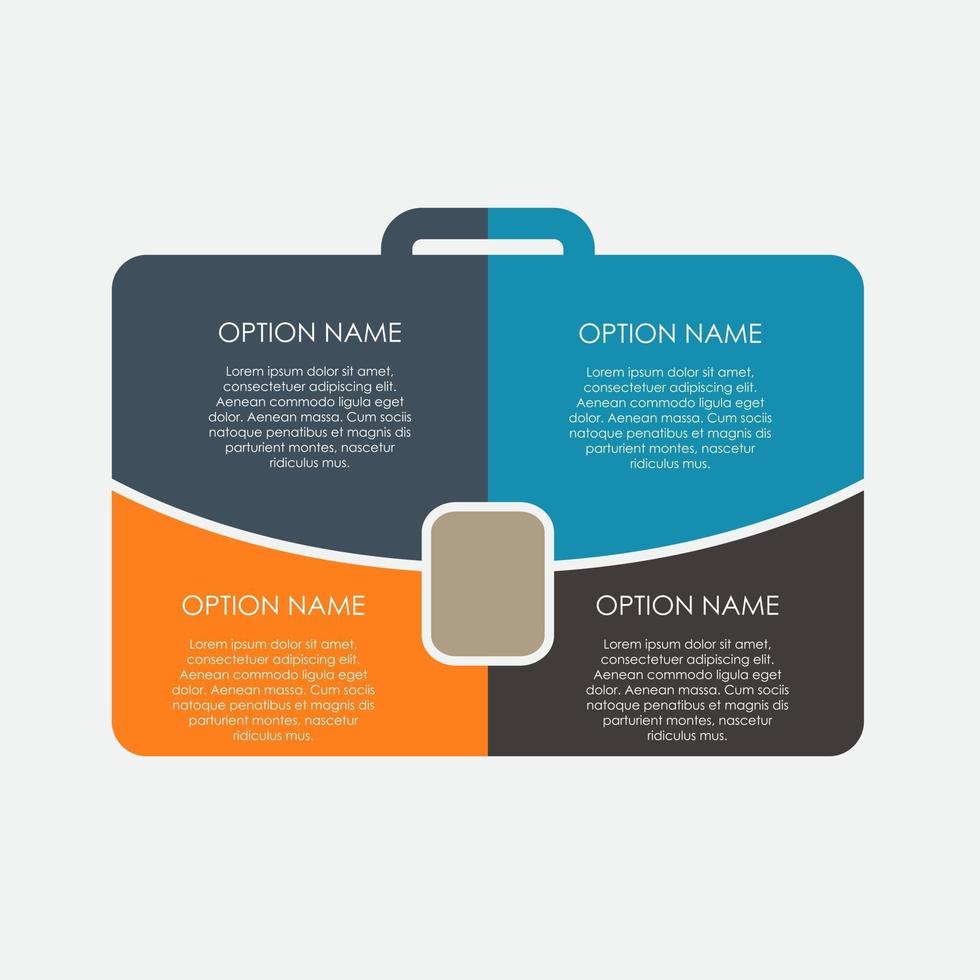 OPTION NAME

Lorem ipsum dolor sit amet, consectetuer adipiscing elit. Aenean commodo ligula eget dolor. Aenean massa. Cum sociis natoque penatibus et magnis dis parturient montes, nascetur ridiculus mus.

OPTION NAME

Lorem ipsum dolor sit amet, consectetuer adipiscing elit. Aenean commodo ligula eget dolor. Aenean massa. Cum sociis natoque penatibus et magnis dis parturient montes, nascetur ridiculus mus.

OPTION NAME

Lorem ipsum dolor sit amet, consectetuer adipiscing elit. Aenean commodo ligula eget dolor. Aenean massa. Cum sociis natoque penatibus et magnis dis parturient montes, nascetur ridiculus mus.

OPTION NAME

Lorem ipsum dolor sit amet, consectetuer adipiscing elit. Aenean commodo ligula eget dolor. Aenean massa. Cum sociis natoque penatibus et magnis dis parturient montes, nascetur ridiculus mus.