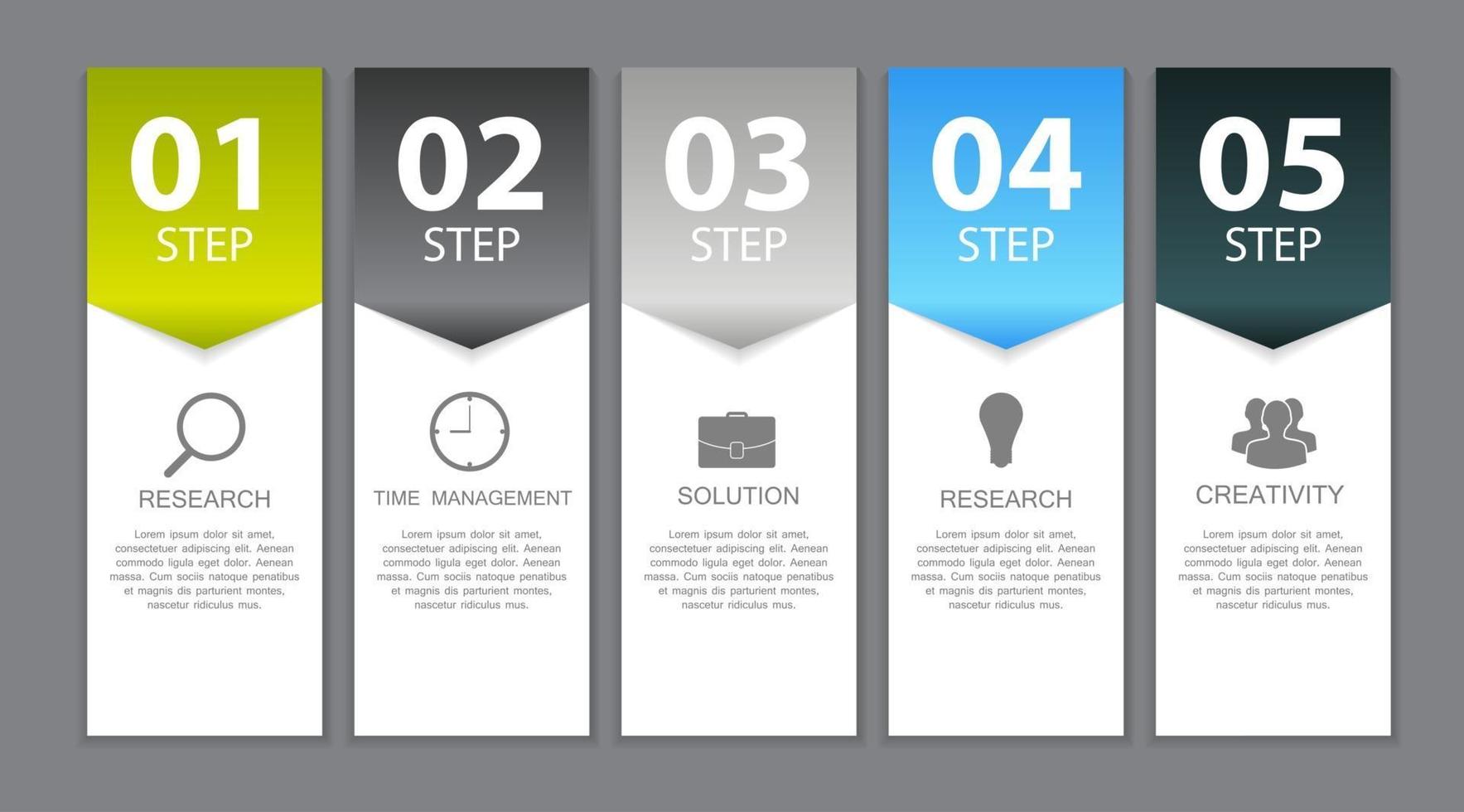 01
STEP

RESEARCH

Lorem ipsum dolor sit amet, consectetuer adipiscing elit. Aenean commodo ligula eget dolor. Aenean massa. Cum sociis natoque penatibus et magnis dis parturient montes, nascetur ridiculus mus.

02
STEP

TIME MANAGEMENT

Lorem ipsum dolor sit amet, consectetuer adipiscing elit. Aenean commodo ligula eget dolor. Aenean massa. Cum sociis natoque penatibus et magnis dis parturient montes, nascetur ridiculus mus.

03
STEP

SOLUTION

Lorem ipsum dolor sit amet, consectetuer adipiscing elit. Aenean commodo ligula eget dolor. Aenean massa. Cum sociis natoque penatibus et magnis dis parturient montes, nascetur ridiculus mus.

04
STEP

RESEARCH

Lorem ipsum dolor sit amet, consectetuer adipiscing elit. Aenean commodo ligula eget dolor. Aenean massa. Cum sociis natoque penatibus et magnis dis parturient montes, nascetur ridiculus mus.

05
STEP

CREATIVITY

Lorem ipsum dolor sit amet, consectetuer adipiscing elit. Aenean commodo ligula eget dolor. Aenean massa. Cum sociis natoque penatibus et magnis dis parturient montes, nascetur ridiculus mus.