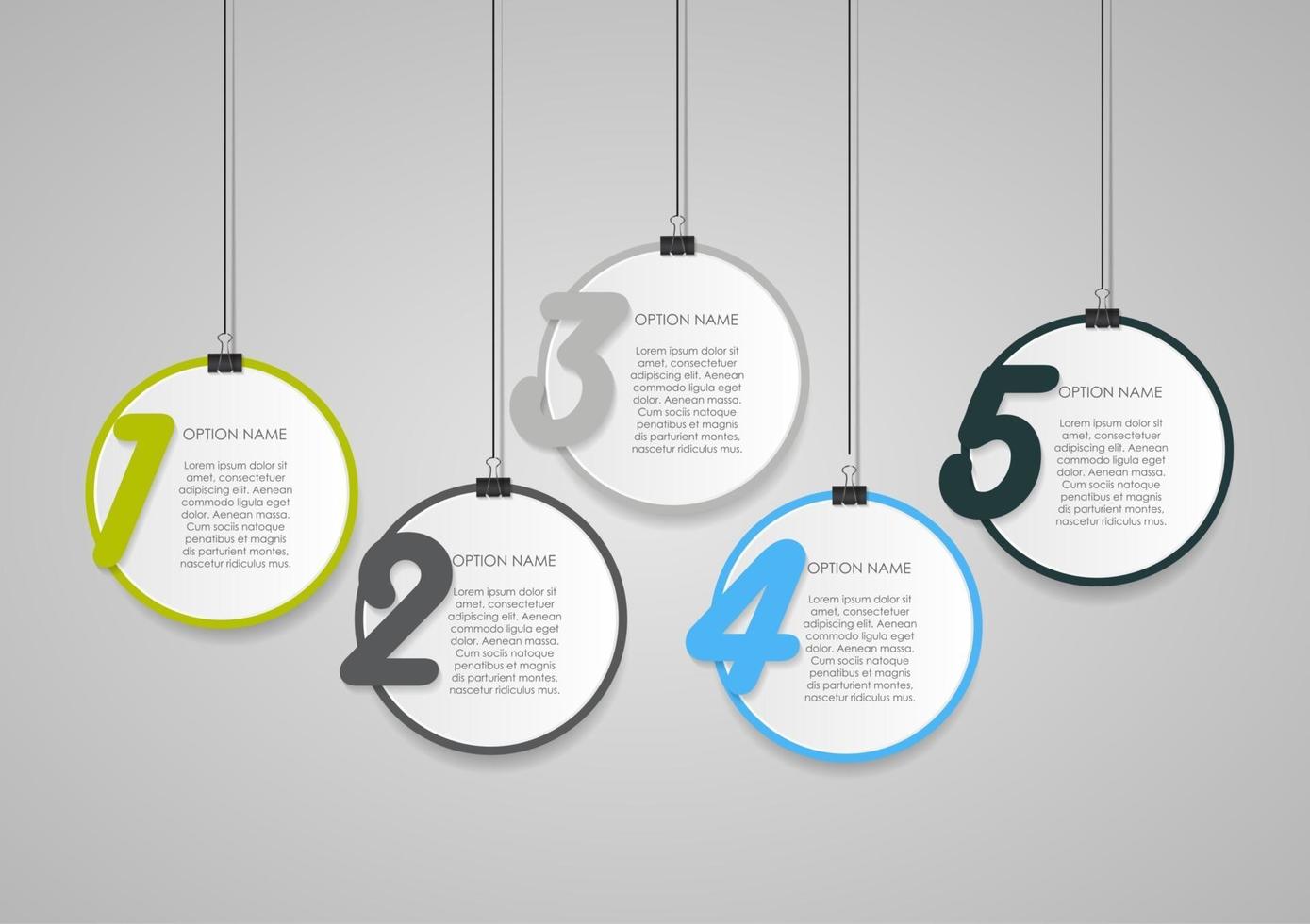 1
OPTION NAME
Lorem ipsum dolor sit amet, consectetuer adipiscing elit. Aenean commodo ligula eget dolor. Aenean massa. Cum sociis natoque penatibus et magnis dis parturient montes, nascetur ridiculus mus.

2
OPTION NAME
Lorem ipsum dolor sit amet, consectetuer adipiscing elit. Aenean commodo ligula eget dolor. Aenean massa. Cum sociis natoque penatibus et magnis dis parturient montes, nascetur ridiculus mus.

3
OPTION NAME
Lorem ipsum dolor sit amet, consectetuer adipiscing elit. Aenean commodo ligula eget dolor. Aenean massa. Cum sociis natoque penatibus et magnis dis parturient montes, nascetur ridiculus mus.

4
OPTION NAME
Lorem ipsum dolor sit amet, consectetuer adipiscing elit. Aenean commodo ligula eget dolor. Aenean massa. Cum sociis natoque penatibus et magnis dis parturient montes, nascetur ridiculus mus.

5
OPTION NAME
Lorem ipsum dolor sit amet, consectetuer adipiscing elit. Aenean commodo ligula eget dolor. Aenean massa. Cum sociis natoque penatibus et magnis dis parturient montes, nascetur ridiculus mus.