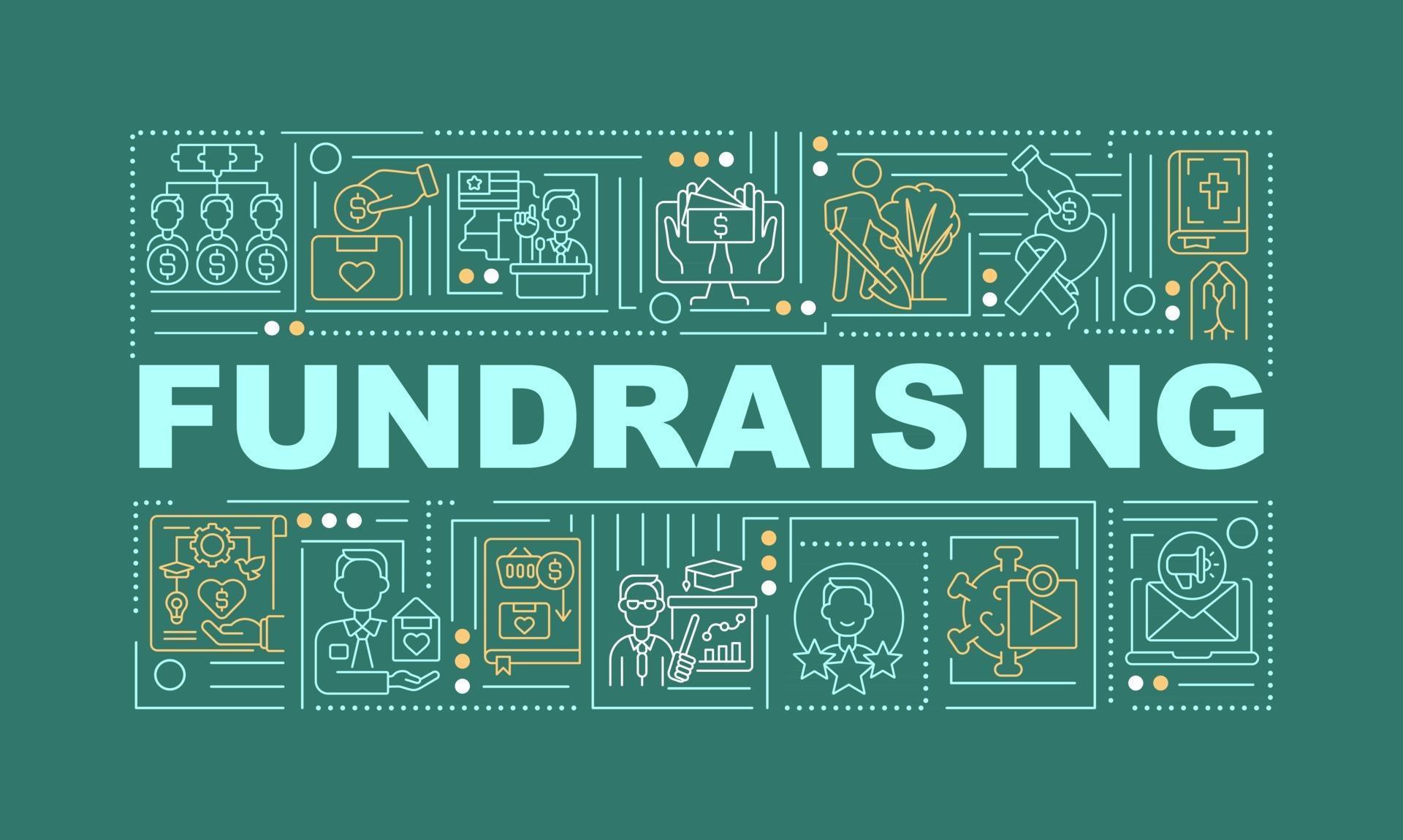 FUNDRAISING