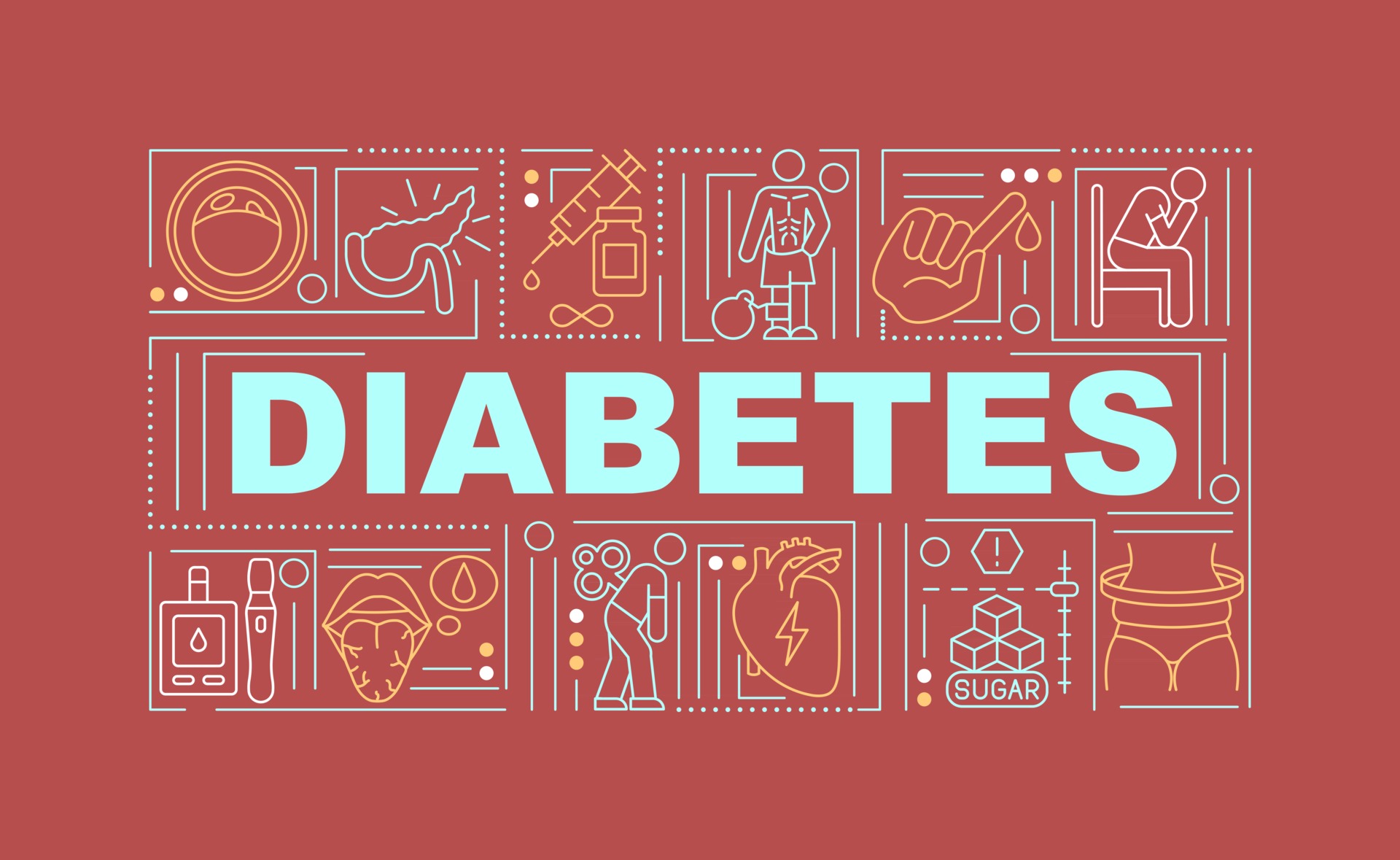 DIABETES

!

SUGAR