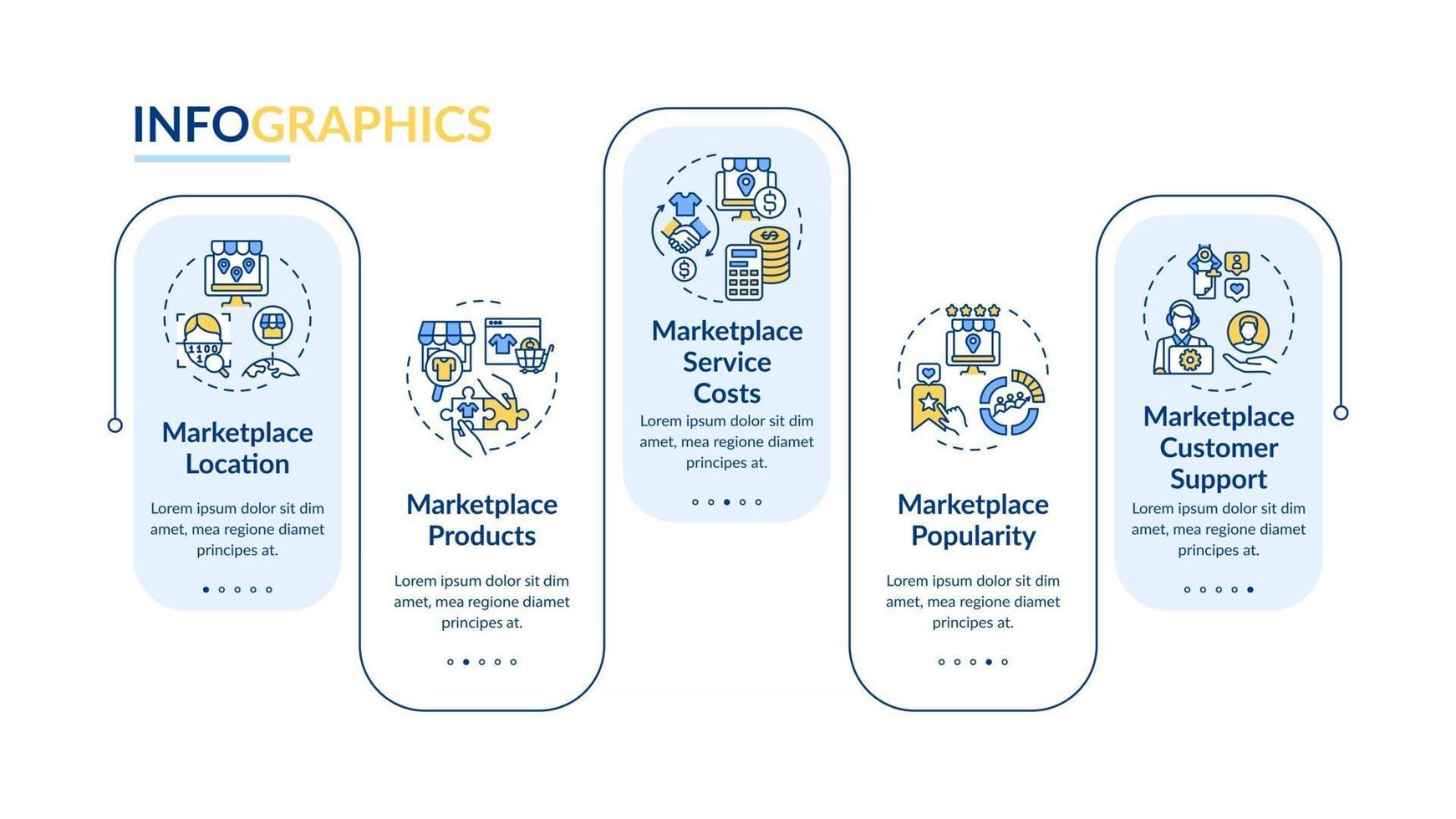 INFOGRAPHICS

Marketplace Location

Lorem ipsum dolor sit dim amet, mea regione diamet principes at.

Marketplace Products

Lorem ipsum dolor sit dim amet, mea regione diamet principes at.

Marketplace Service Costs

Lorem ipsum dolor sit dim amet, mea regione diamet principes at.

Marketplace Popularity

Lorem ipsum dolor sit dim amet, mea regione diamet principes at.

Marketplace Customer Support

Lorem ipsum dolor sit dim amet, mea regione diamet principes at.