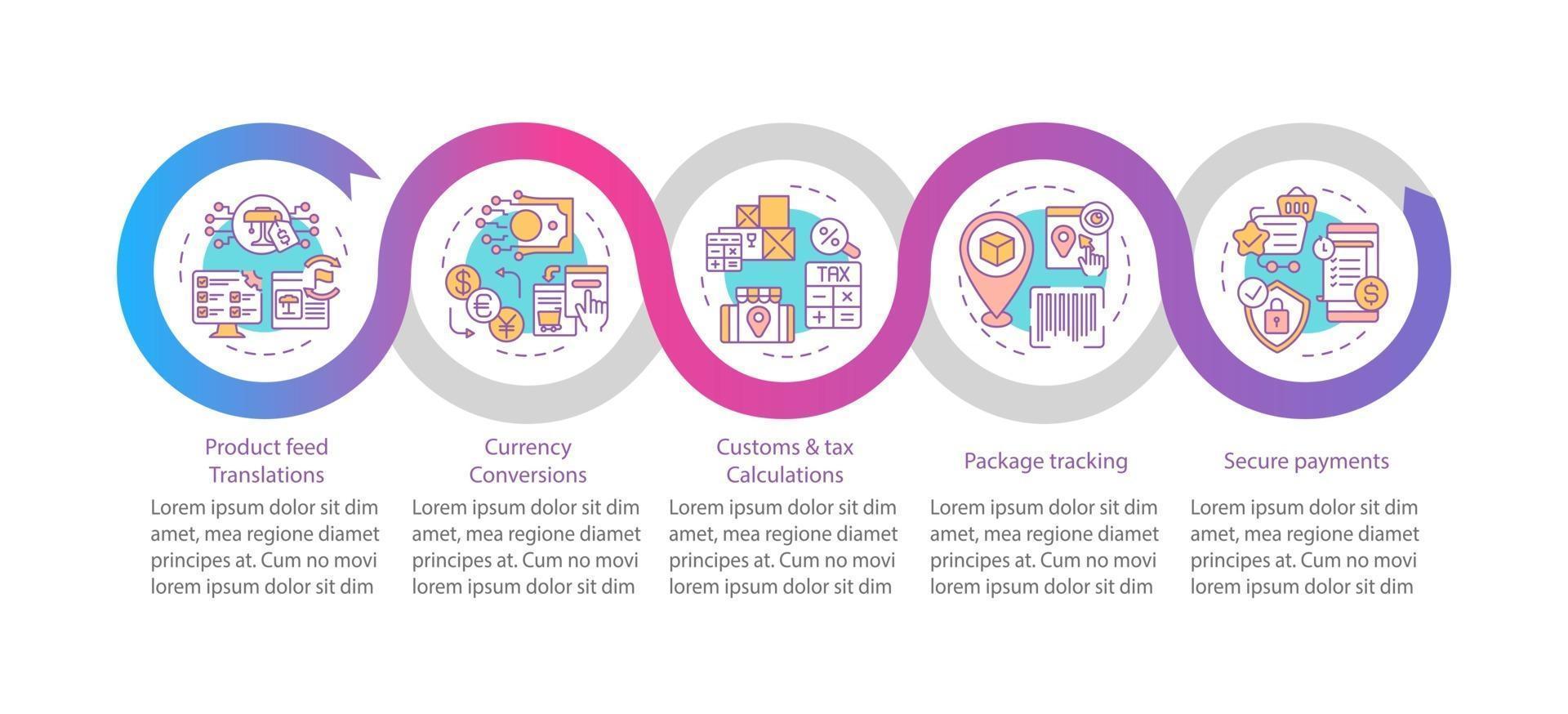 TAX

Product feed Translations

Lorem ipsum dolor sit dim amet, mea regione diamet principes at. Cum no movi lorem ipsum dolor sit dim

Currency Conversions

Lorem ipsum dolor sit dim amet, mea regione diamet principes at. Cum no movi lorem ipsum dolor sit dim

Customs & tax Calculations

Lorem ipsum dolor sit dim amet, mea regione diamet principes at. Cum no movi lorem ipsum dolor sit dim

Package tracking

Lorem ipsum dolor sit dim amet, mea regione diamet principes at. Cum no movi lorem ipsum dolor sit dim

Secure payments

Lorem ipsum dolor sit dim amet, mea regione diamet principes at. Cum no movi lorem ipsum dolor sit dim