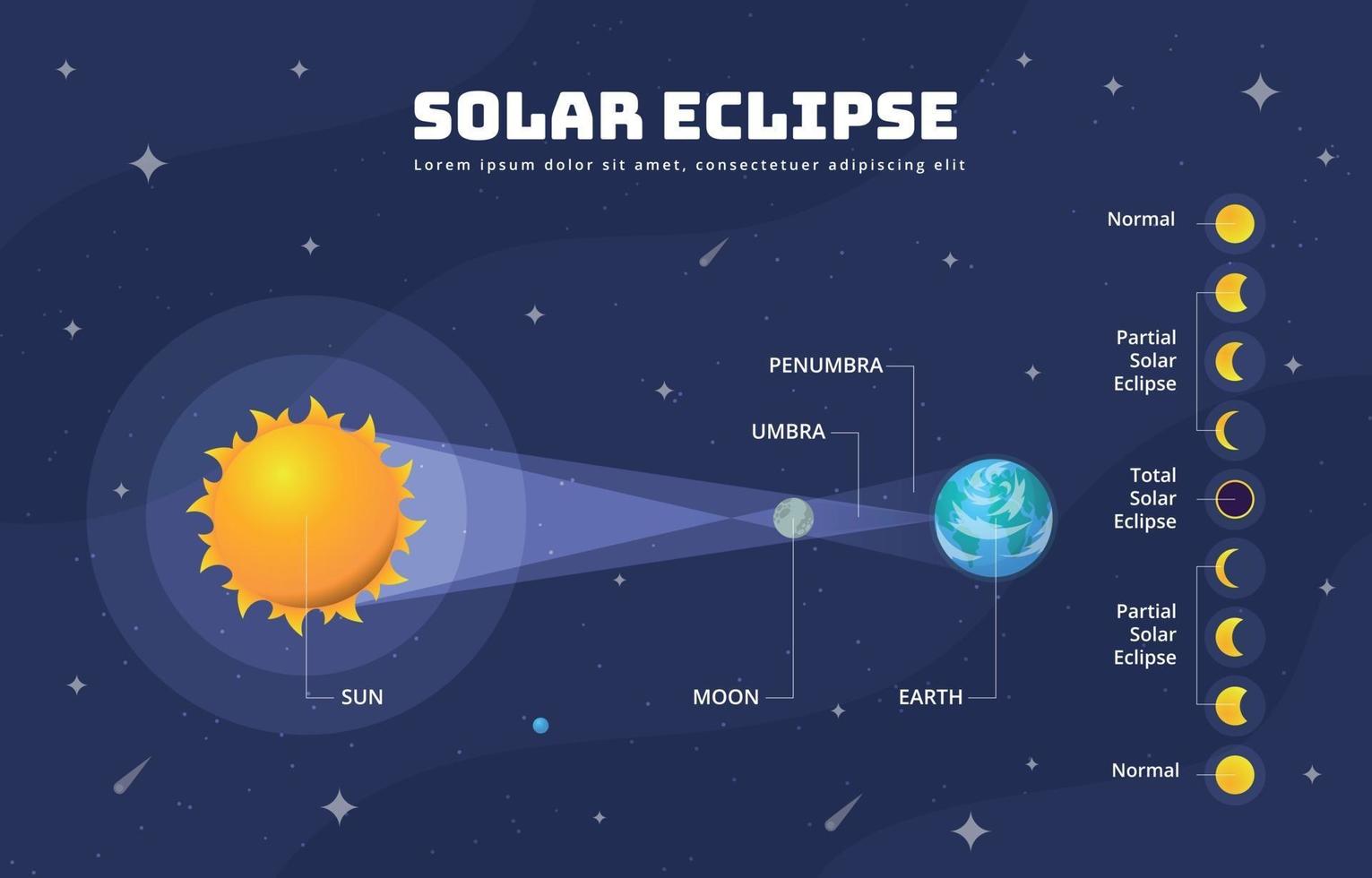 SOLAR ECLIPSE

Lorem ipsum dolor sit amet, consectetuer adipiscing elit

PENUMBRA

UMBRA

SUN

MOON

EARTH

Normal

Partial Solar Eclipse

Total Solar Eclipse

Partial Solar Eclipse

Normal