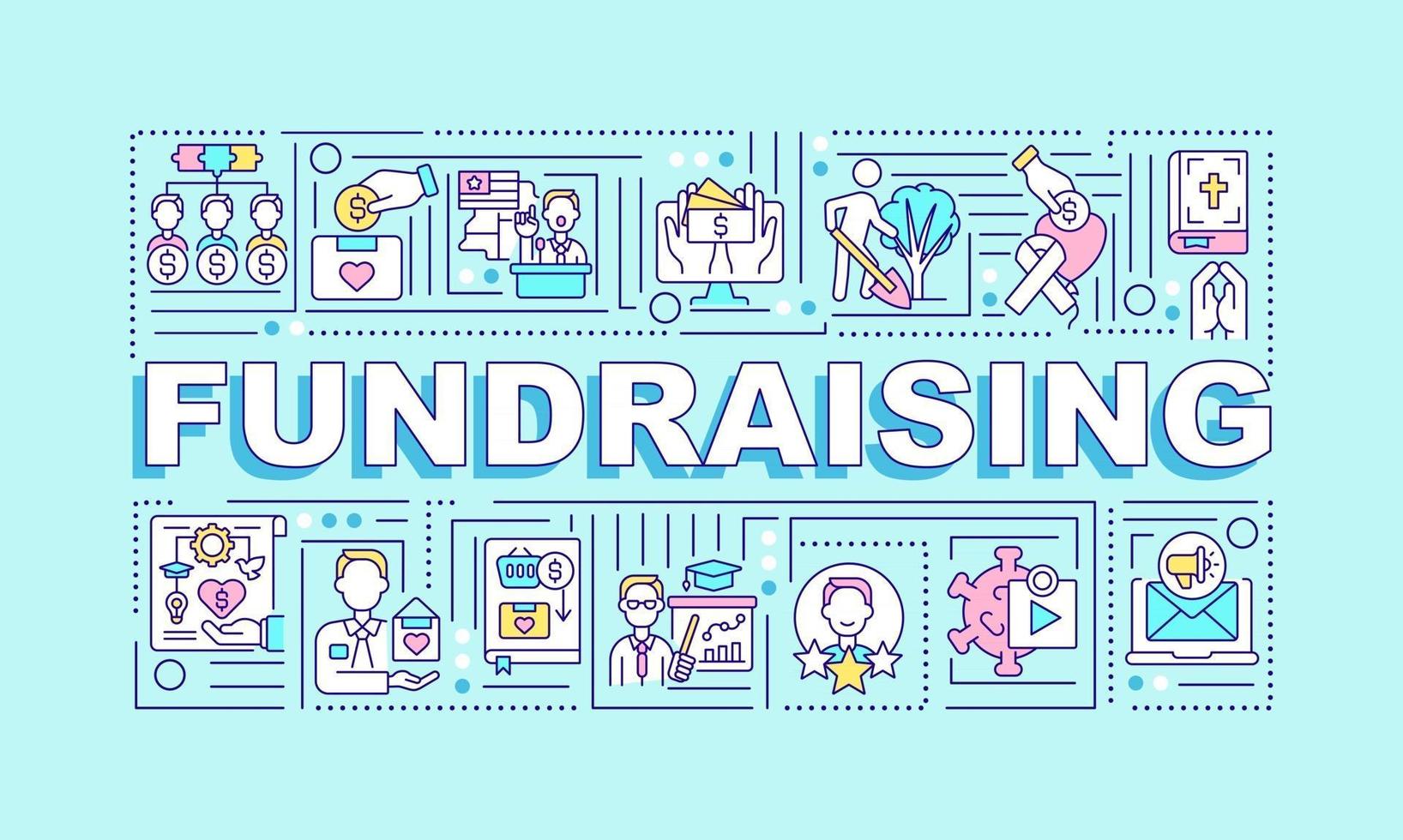 FUNDRAISING